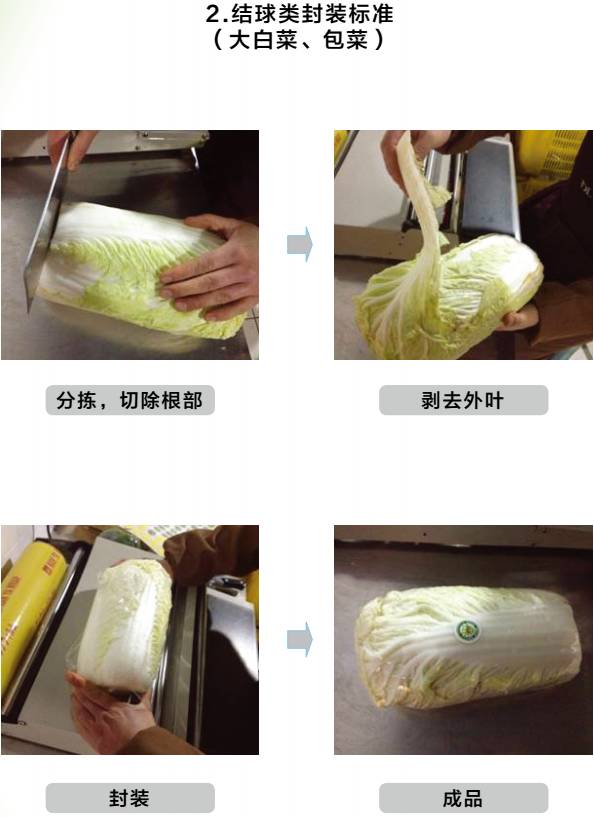 2.结球类封装标准
（大白菜、包菜）

分拣，切除根部

剥去外叶

封装

成品