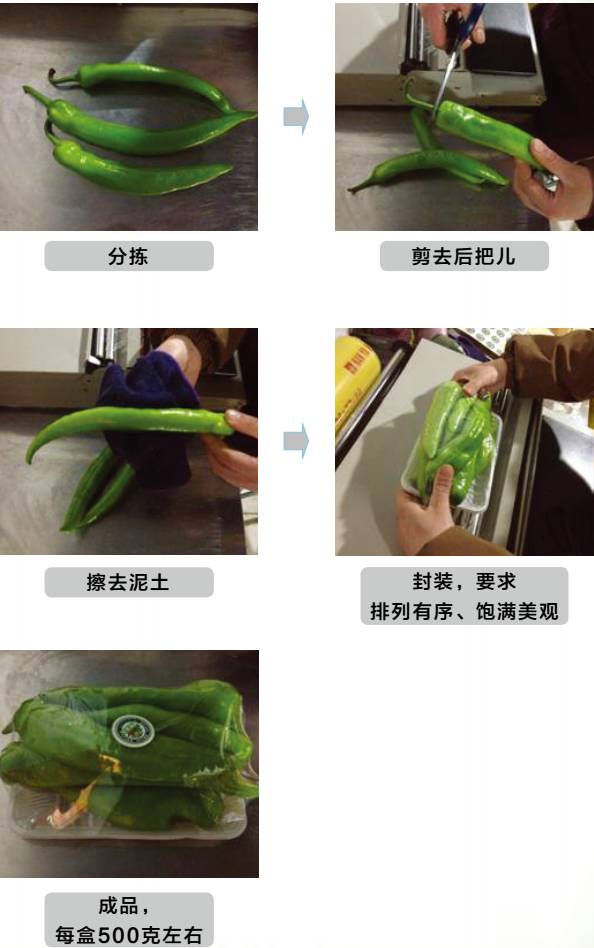 分拣

剪去后把儿

擦去泥土

封装，要求
排列有序、饱满美观

成品，
每盒500克左右