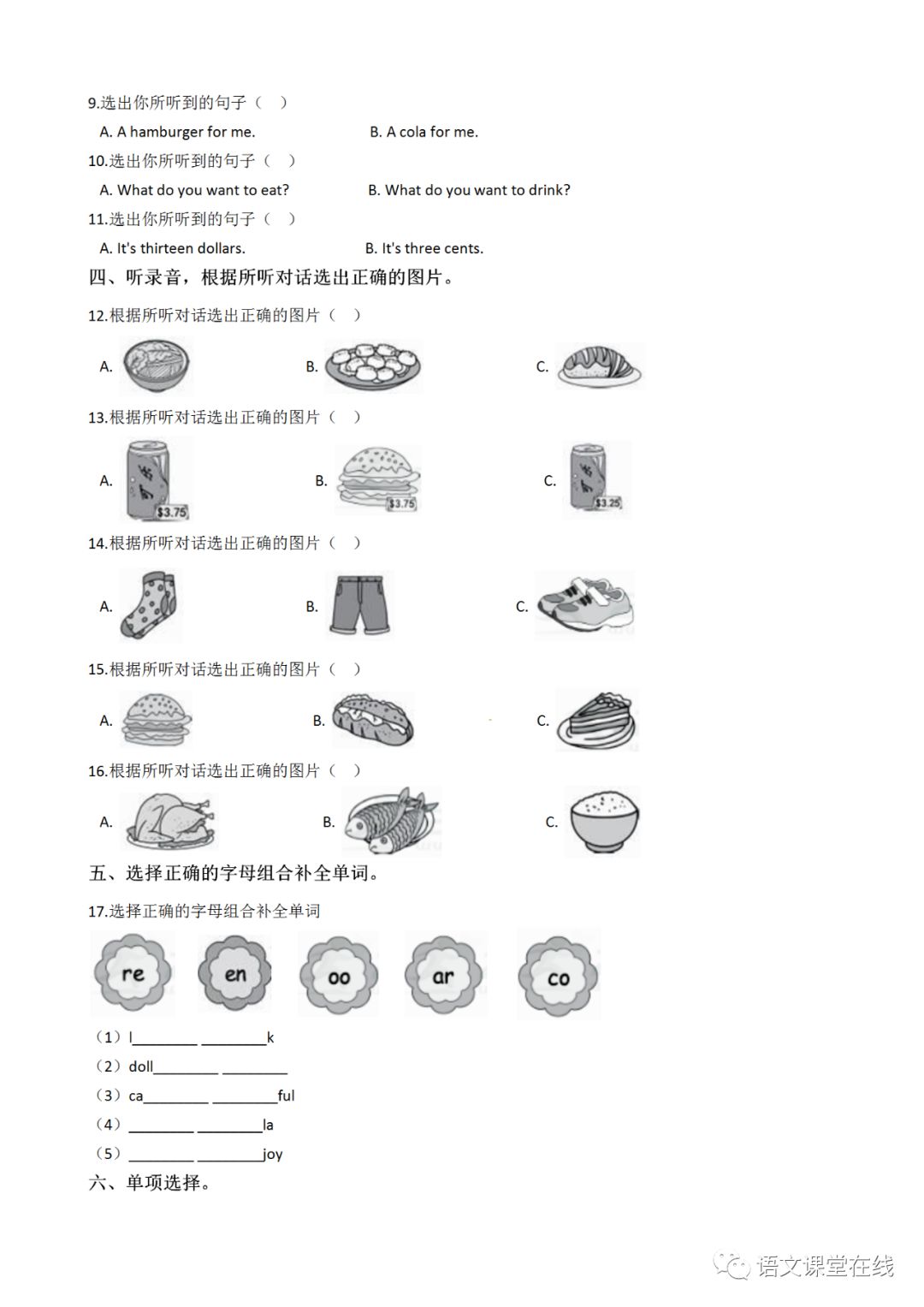 9.选出你所听到的句子（ ）

A. A hamburger for me.

B. A cola for me.

10.选出你所听到的句子（ ）

A. What do you want to eat?

B. What do you want to drink?

11.选出你所听到的句子（ ）

A. It's thirteen dollars.

B. It's three cents.

四、听录音，根据所听对话选出正确的图片。

12.根据所听对话选出正确的图片（ ）

A.

B.

C.

13.根据所听对话选出正确的图片（ ）

A. $3.75

B. $3.75

C. $3.25

14.根据所听对话选出正确的图片（ ）

A.

B.

C.

15.根据所听对话选出正确的图片（ ）

A.

B.

C.

16.根据所听对话选出正确的图片（ ）

A.

B.

C.

五、选择正确的字母组合补全单词。

17.选择正确的字母组合补全单词

re en oo ar co

（1）l________ ________k

（2）doll________ ________

（3）ca________ ________ful

（4）________ ________la

（5）________ ________joy

六、单项选择。

语文课堂在线