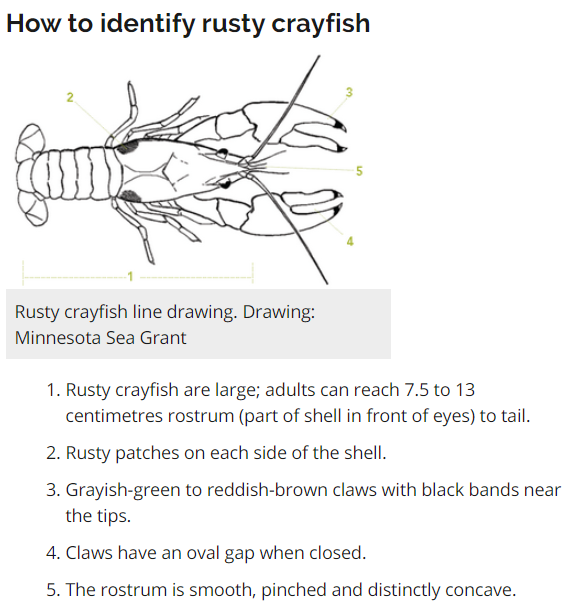 How to identify rusty crayfish

2
3
5
4
1

Rusty crayfish line drawing. Drawing: Minnesota Sea Grant

1. Rusty crayfish are large; adults can reach 7.5 to 13 centimetres rostrum (part of shell in front of eyes) to tail.
2. Rusty patches on each side of the shell.
3. Grayish-green to reddish-brown claws with black bands near the tips.
4. Claws have an oval gap when closed.
5. The rostrum is smooth, pinched and distinctly concave.