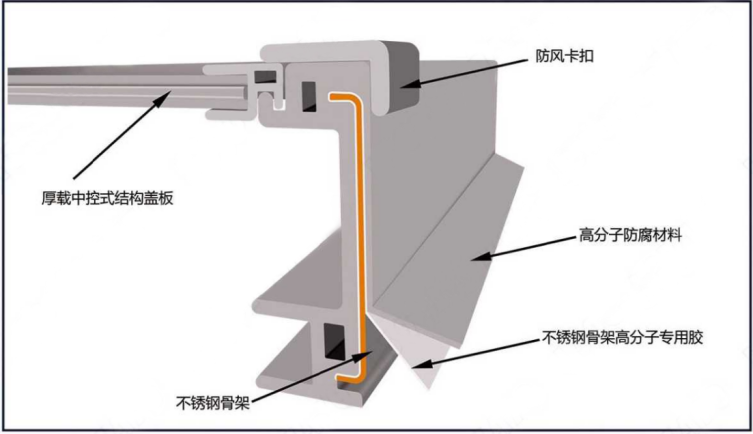 防风卡扣

厚载中控式结构盖板

高分子防腐材料

不锈钢骨架高分子专用胶

不锈钢骨架