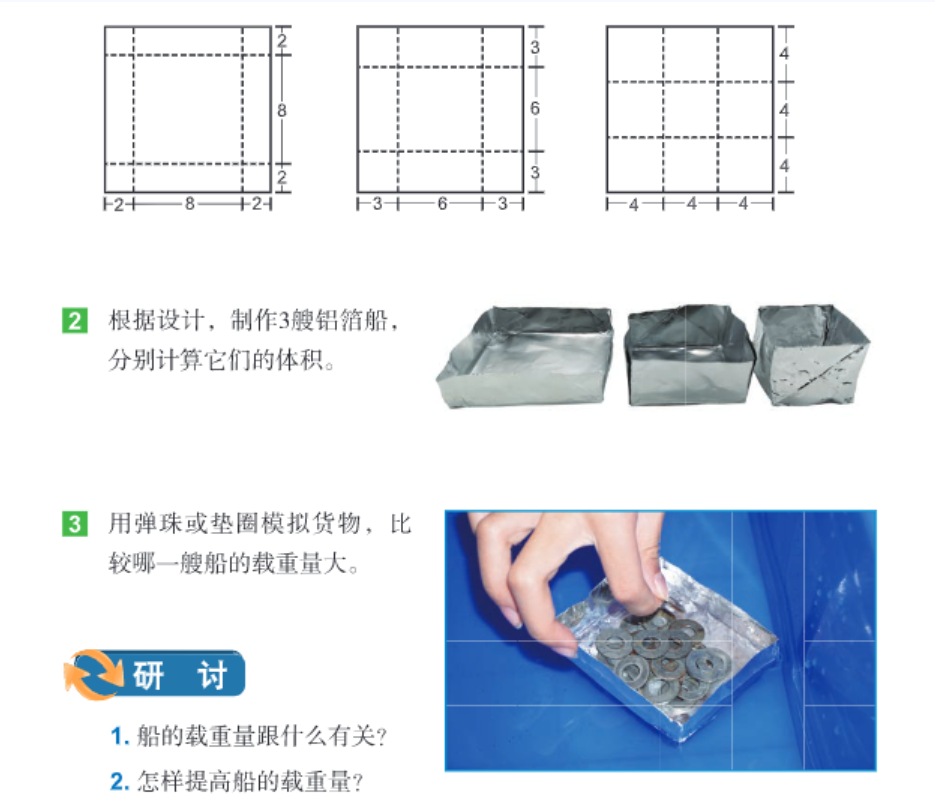 2
8
2
2 8 2

3
6
3
3 6 3

4
4
4
4 4 4

2 根据设计，制作3艘铝箔船，分别计算它们的体积。

3 用弹珠或垫圈模拟货物，比较哪一艘船的载重量大。

研 讨

1. 船的载重量跟什么有关？

2. 怎样提高船的载重量？