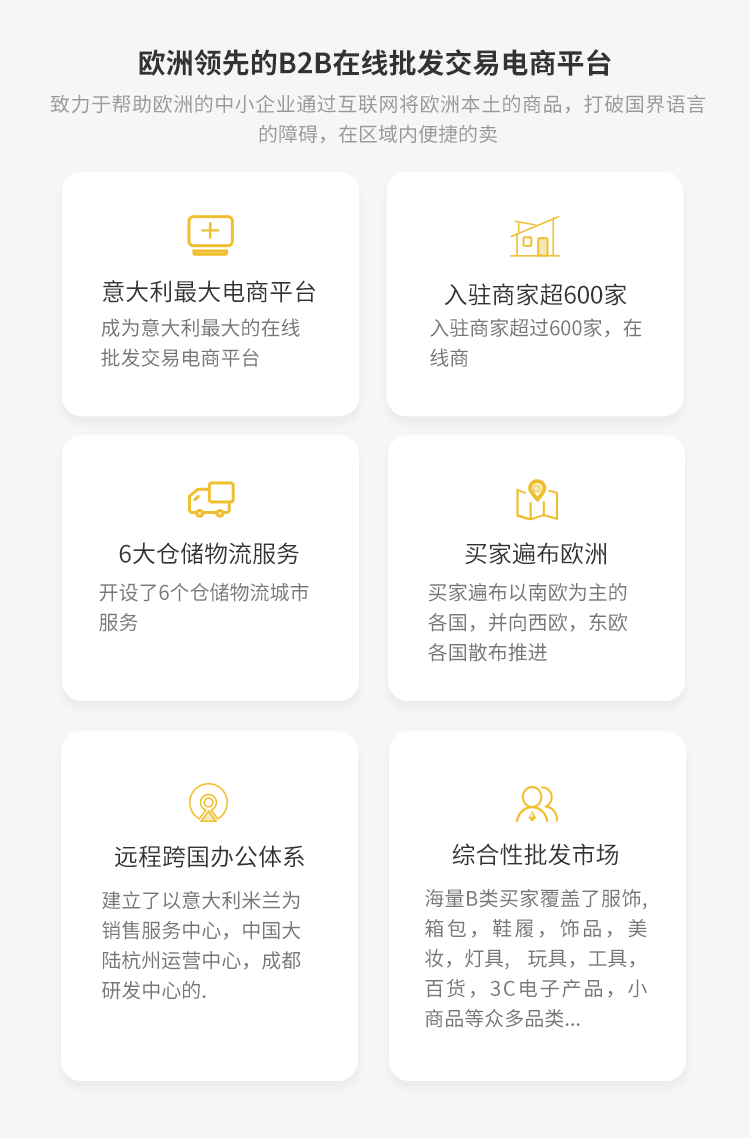 欧洲领先的B2B在线批发交易电商平台

致力于帮助欧洲的中小企业通过互联网将欧洲本土的商品，打破国界语言的障碍，在区域内便捷的卖

意大利最大电商平台

成为意大利最大的在线批发交易电商平台

入驻商家超600家

入驻商家超过600家，在线商

6大仓储物流服务

开设了6个仓储物流城市服务

买家遍布欧洲

买家遍布以南欧为主的各国，并向西欧，东欧各国散布推进

远程跨国办公体系

建立了以意大利米兰为销售服务中心，中国大陆杭州运营中心，成都研发中心的.

综合性批发市场

海量B类买家覆盖了服饰，箱包，鞋履，饰品，美妆，灯具，玩具，工具，百货，3C电子产品，小商品等众多品类...