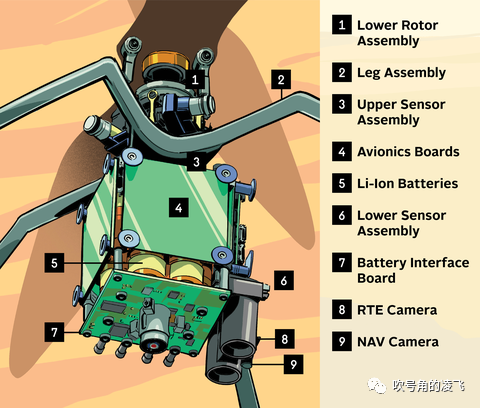 1
2
3
4
5
6
7
8
9

1 Lower Rotor Assembly
2 Leg Assembly
3 Upper Sensor Assembly
4 Avionics Boards
5 Li-Ion Batteries
6 Lower Sensor Assembly
7 Battery Interface Board
8 RTE Camera
9 NAV Camera

吹号角的凌飞