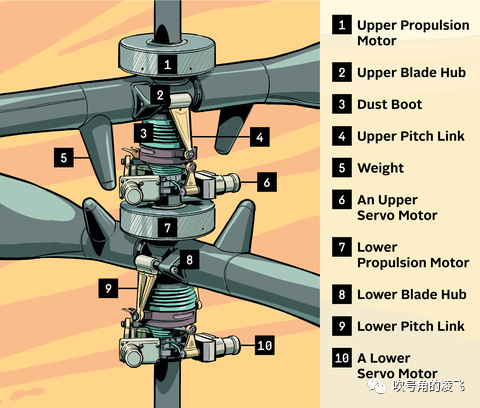 1
2
3
4
5
6
7
8
9
10

1 Upper Propulsion Motor

2 Upper Blade Hub

3 Dust Boot

4 Upper Pitch Link

5 Weight

6 An Upper Servo Motor

7 Lower Propulsion Motor

8 Lower Blade Hub

9 Lower Pitch Link

10 A Lower Servo Motor

吹号角的凌飞