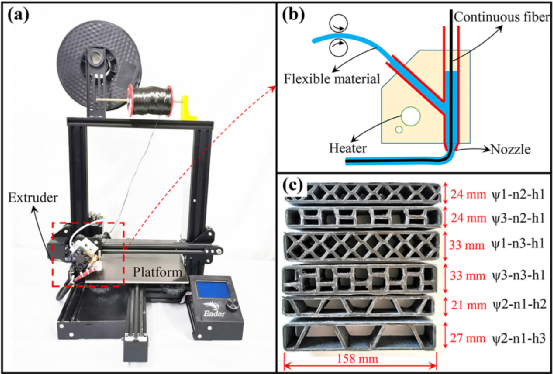 (a)

Extruder

Platform

Ender

(b)

Continuous fiber

Flexible material

Heater

Nozzle

(c)

24 mm ψ1-n2-h1

24 mm ψ3-n2-h1

33 mm ψ1-n3-h1

33 mm ψ3-n3-h1

21 mm ψ2-n1-h2

27 mm ψ2-n1-h3

158 mm