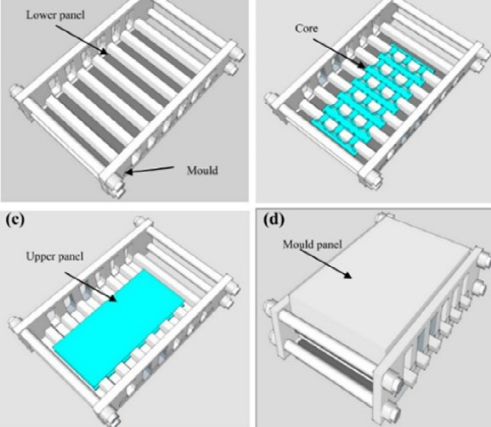 Lower panel

Mould

Core

(c)

Upper panel

(d)

Mould panel