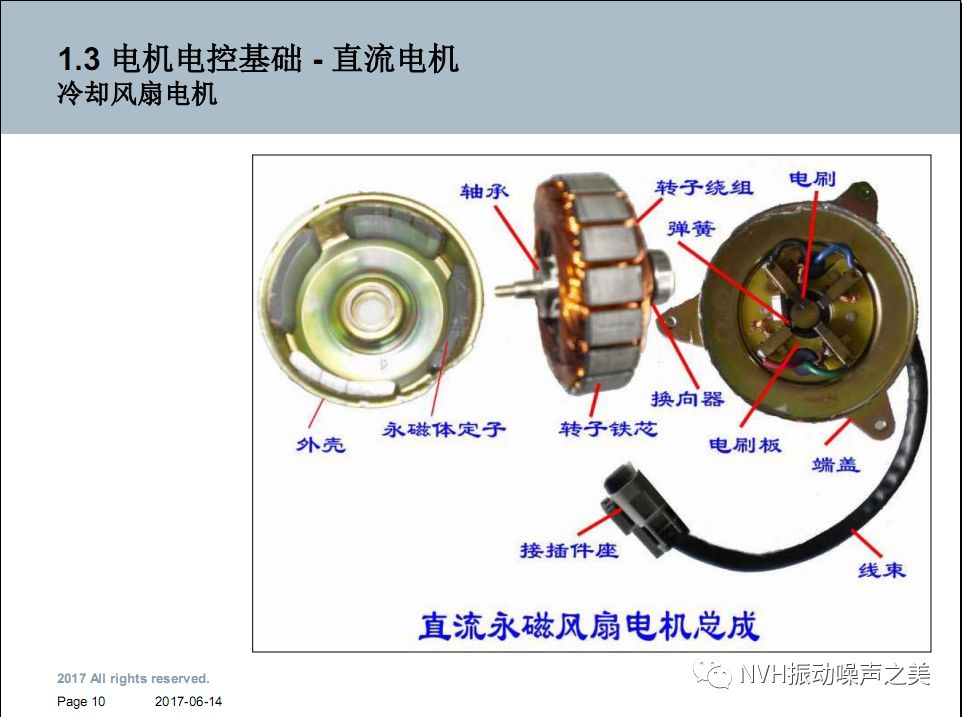 1.3 电机电控基础 - 直流电机
冷却风扇电机

轴承
转子绕组
电刷
弹簧
换向器
外壳
永磁体定子
转子铁芯
电刷板
端盖
接插件座
线束

直流永磁风扇电机总成

2017 All rights reserved.
Page 10 2017-06-14
NVH振动噪声之美