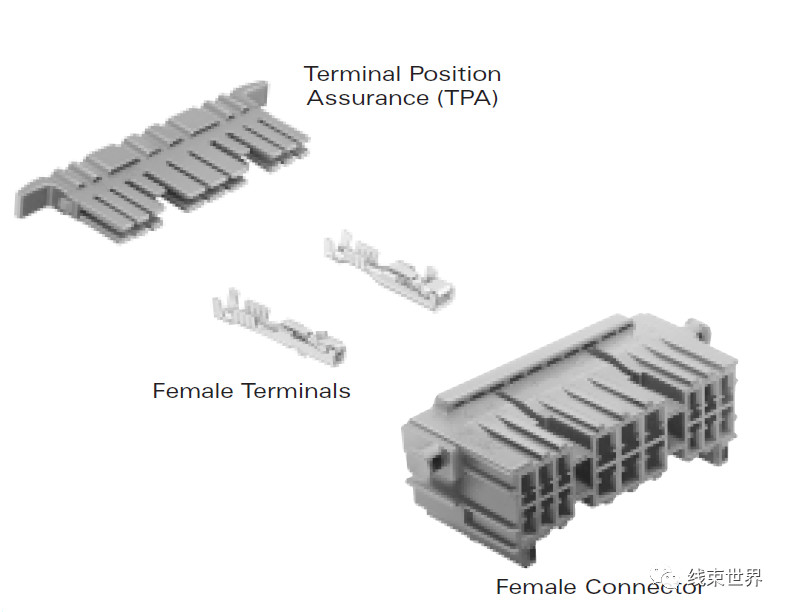 Terminal Position Assurance (TPA)

Female Terminals

Female Connector

线束世界