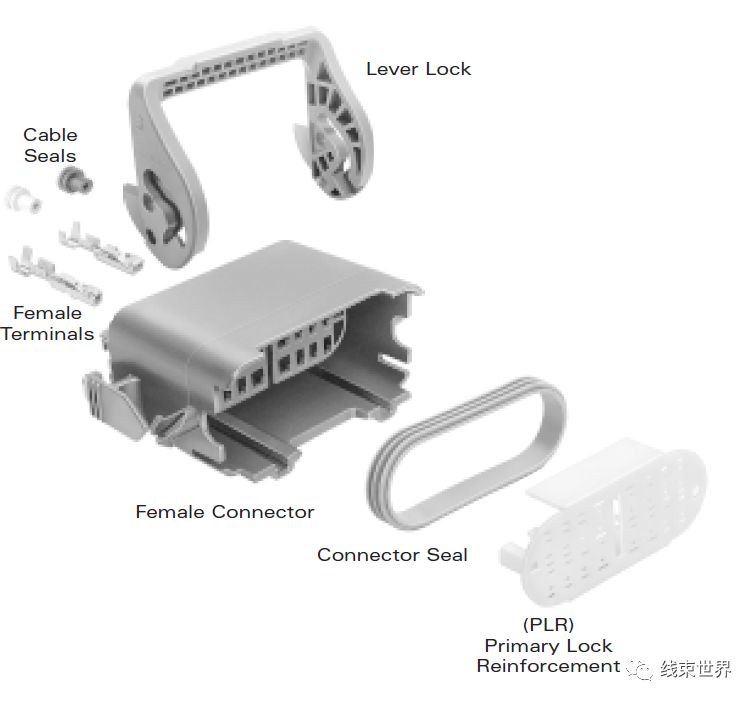 Lever Lock

Cable Seals

Female Terminals

Female Connector

Connector Seal

(PLR) Primary Lock Reinforcement

线束世界