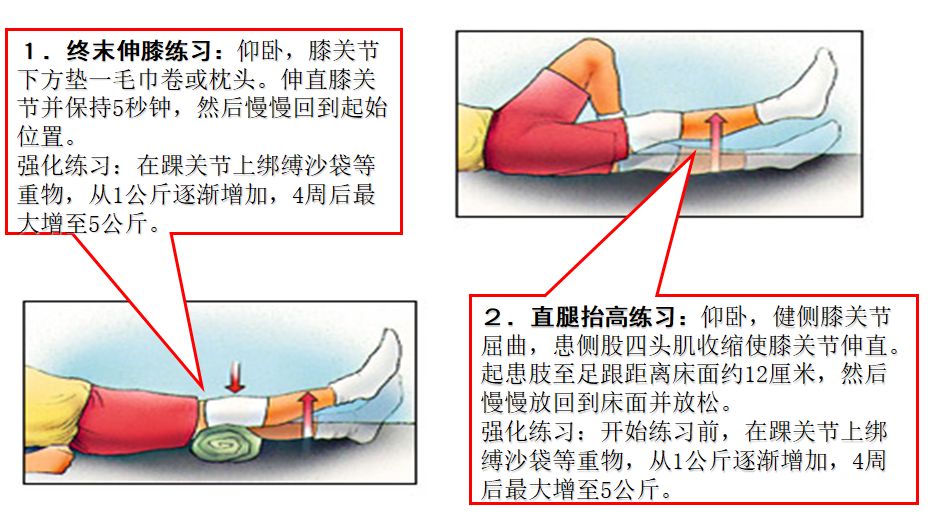 1．终末伸膝练习：仰卧，膝关节下方垫一毛巾卷或枕头。伸直膝关节并保持5秒钟，然后慢慢回到起始位置。
强化练习：在踝关节上绑缚沙袋等重物，从1公斤逐渐增加，4周后最大增至5公斤。

2．直腿抬高练习：仰卧，健侧膝关节屈曲，患侧股四头肌收缩使膝关节伸直。起患肢至足跟距离床面约12厘米，然后慢慢放回到床面并放松。
强化练习：开始练习前，在踝关节上绑缚沙袋等重物，从1公斤逐渐增加，4周后最大增至5公斤。