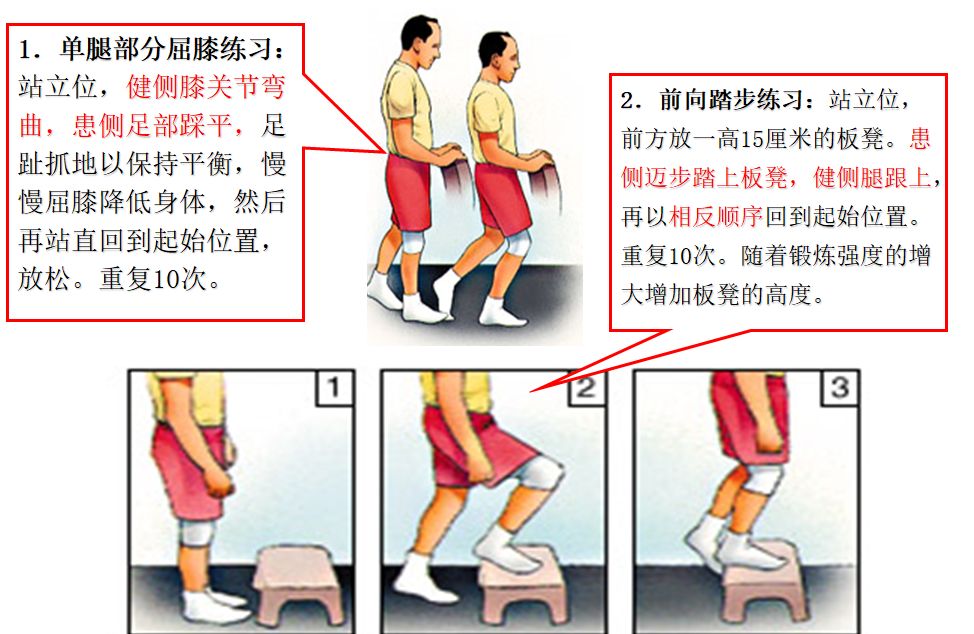 1．单腿部分屈膝练习：站立位，健侧膝关节弯曲，患侧足部踩平，足趾抓地以保持平衡，慢慢屈膝降低身体，然后再站直回到起始位置，放松。重复10次。

2．前向踏步练习：站立位，前方放一高15厘米的板凳。患侧迈步踏上板凳，健侧腿跟上，再以相反顺序回到起始位置。重复10次。随着锻炼强度的增大增加板凳的高度。

1

2

3