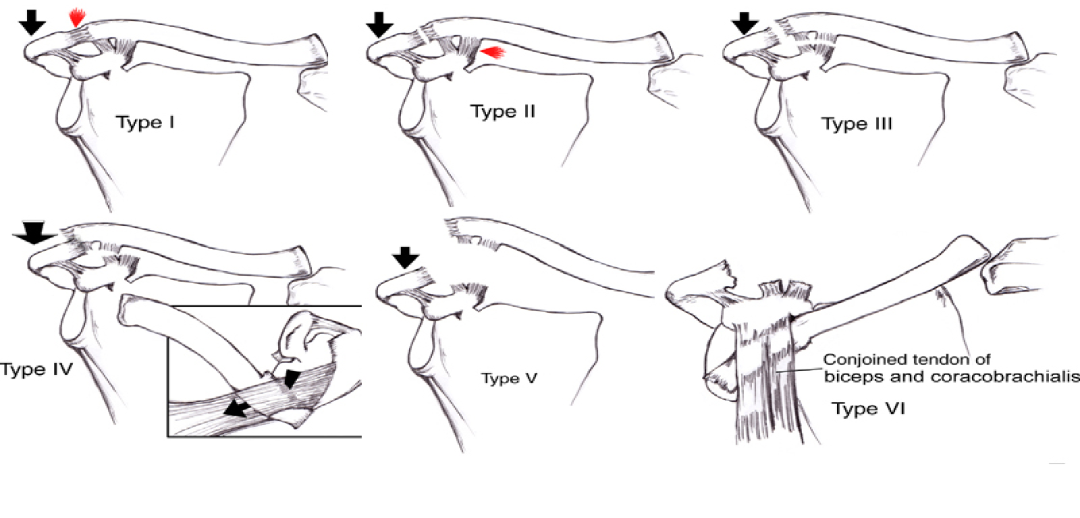 Type I

Type II

Type III

Type IV

Type V

Conjoined tendon of biceps and coracobrachialis

Type VI