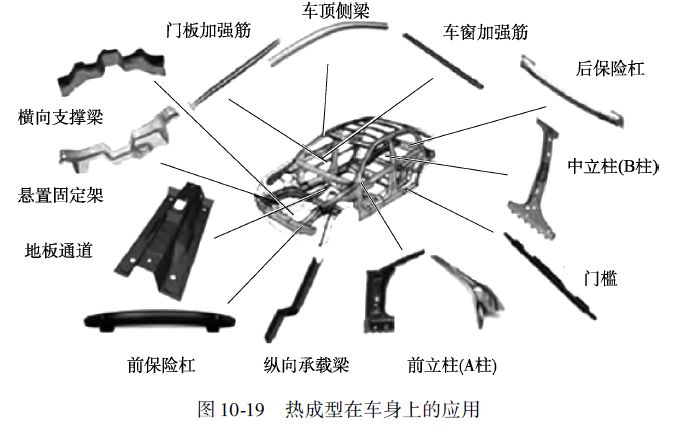 车顶侧梁
门板加强筋
车窗加强筋
后保险杠
横向支撑梁
中立柱(B柱)
悬置固定架
地板通道
门槛
前保险杠
纵向承载梁
前立柱(A柱)

图 10-19 热成型在车身上的应用