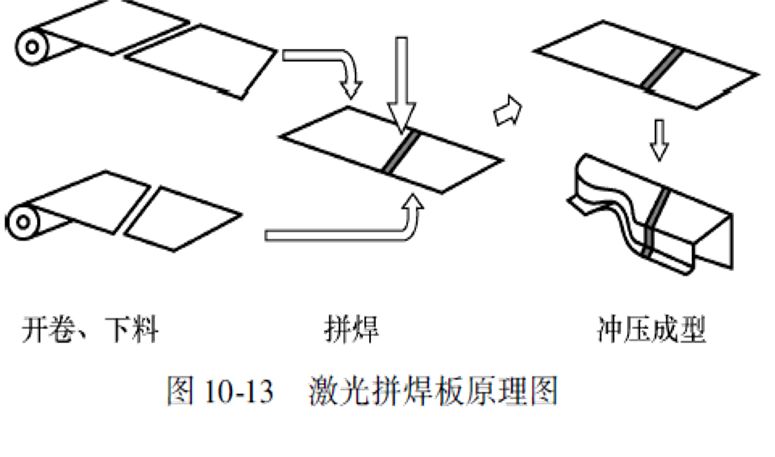 开卷、下料

拼焊

冲压成型

图 10-13　激光拼焊板原理图