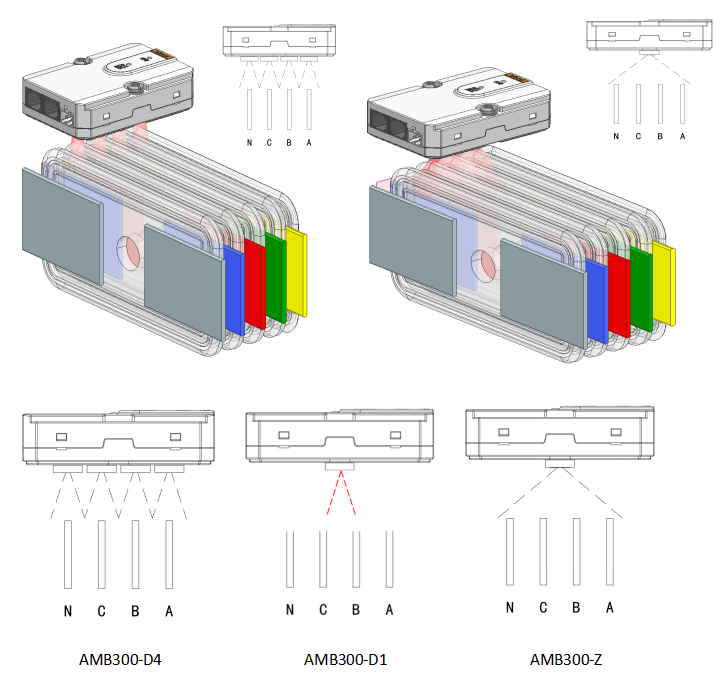 N C B A

N C B A

N C B A

N C B A

N C B A

AMB300-D4

AMB300-D1

AMB300-Z