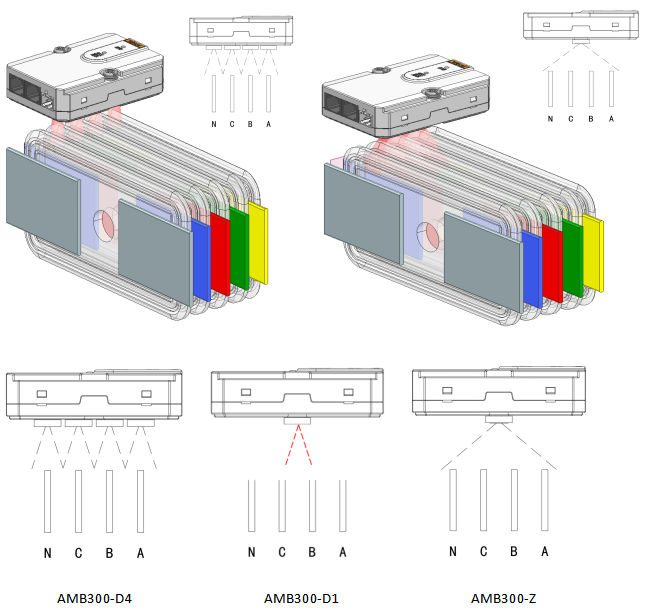 N C B A

N C B A

N C B A

N C B A

N C B A

AMB300-D4

AMB300-D1

AMB300-Z