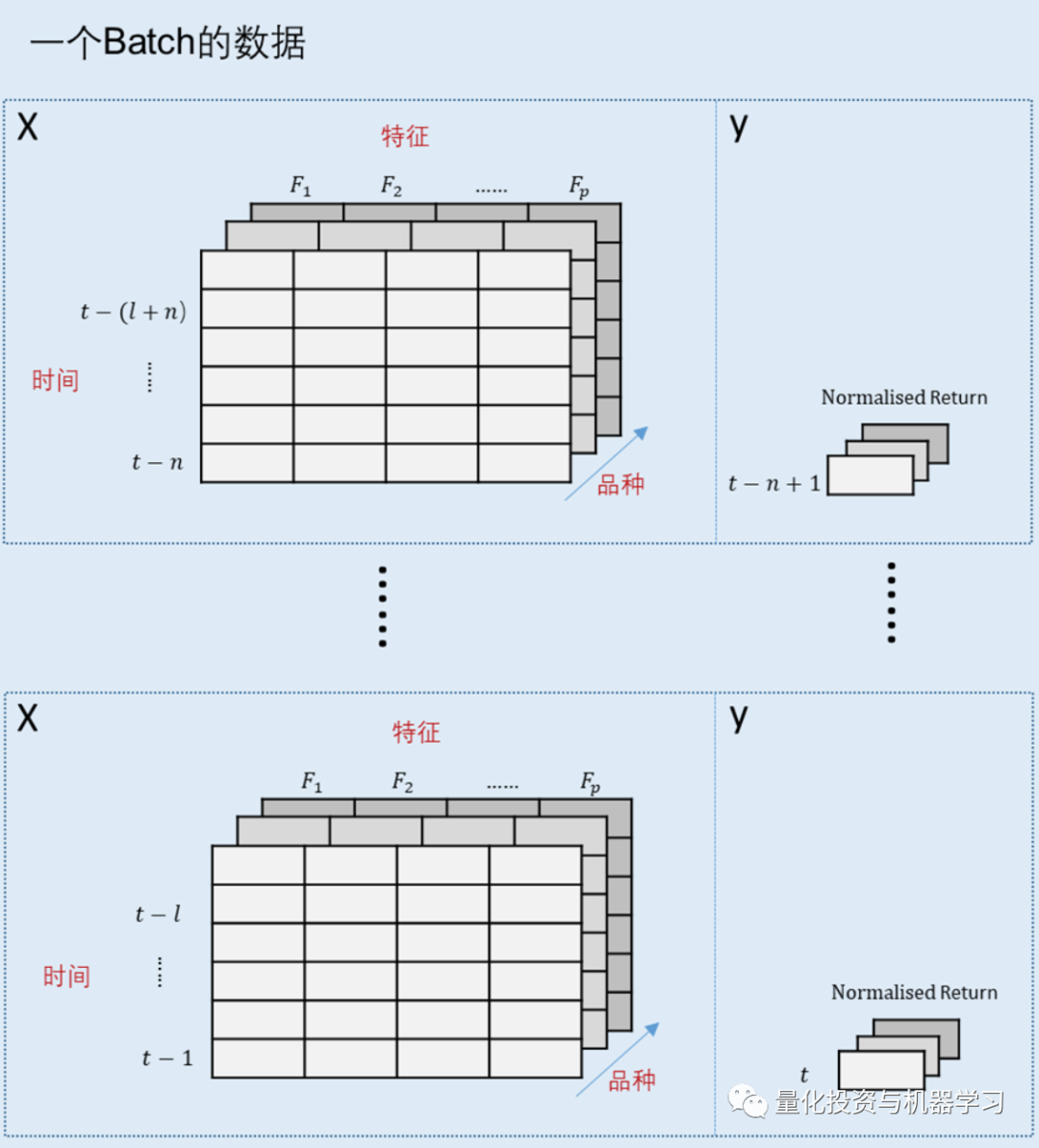 一个Batch的数据

X

特征

$F_1$ $F_2$ ...... $F_p$

$t-(l+n)$

时间

⋮

$t-n$

品种

y

Normalised Return

$t-n+1$

⋮

⋮

X

特征

$F_1$ $F_2$ ...... $F_p$

$t-l$

时间

⋮

$t-1$

品种

y

Normalised Return

$t$

量化投资与机器学习