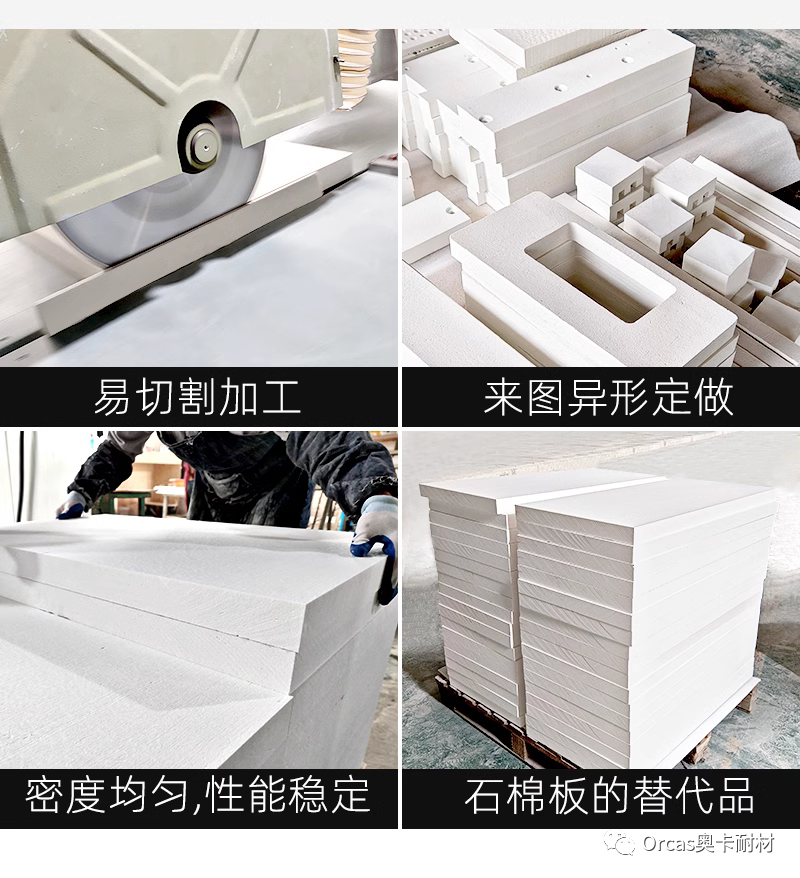 易切割加工

来图异形定做

密度均匀,性能稳定

石棉板的替代品

Orcas奥卡耐材