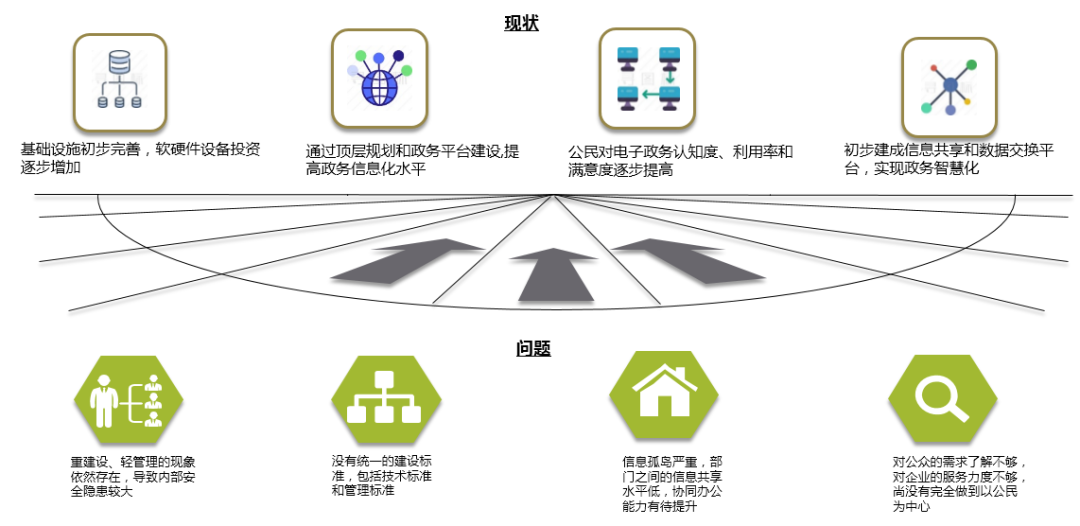 现状

基础设施初步完善，软硬件设备投资逐步增加

通过顶层规划和政务平台建设,提高政务信息化水平

公民对电子政务认知度、利用率和满意度逐步提高

初步建成信息共享和数据交换平台，实现政务智慧化

问题

重建设、轻管理的现象依然存在，导致内部安全隐患较大

没有统一的建设标准，包括技术标准和管理标准

信息孤岛严重，部门之间的信息共享水平低，协同办公能力有待提升

对公众的需求了解不够，对企业的服务力度不够，尚没有完全做到以公民为中心