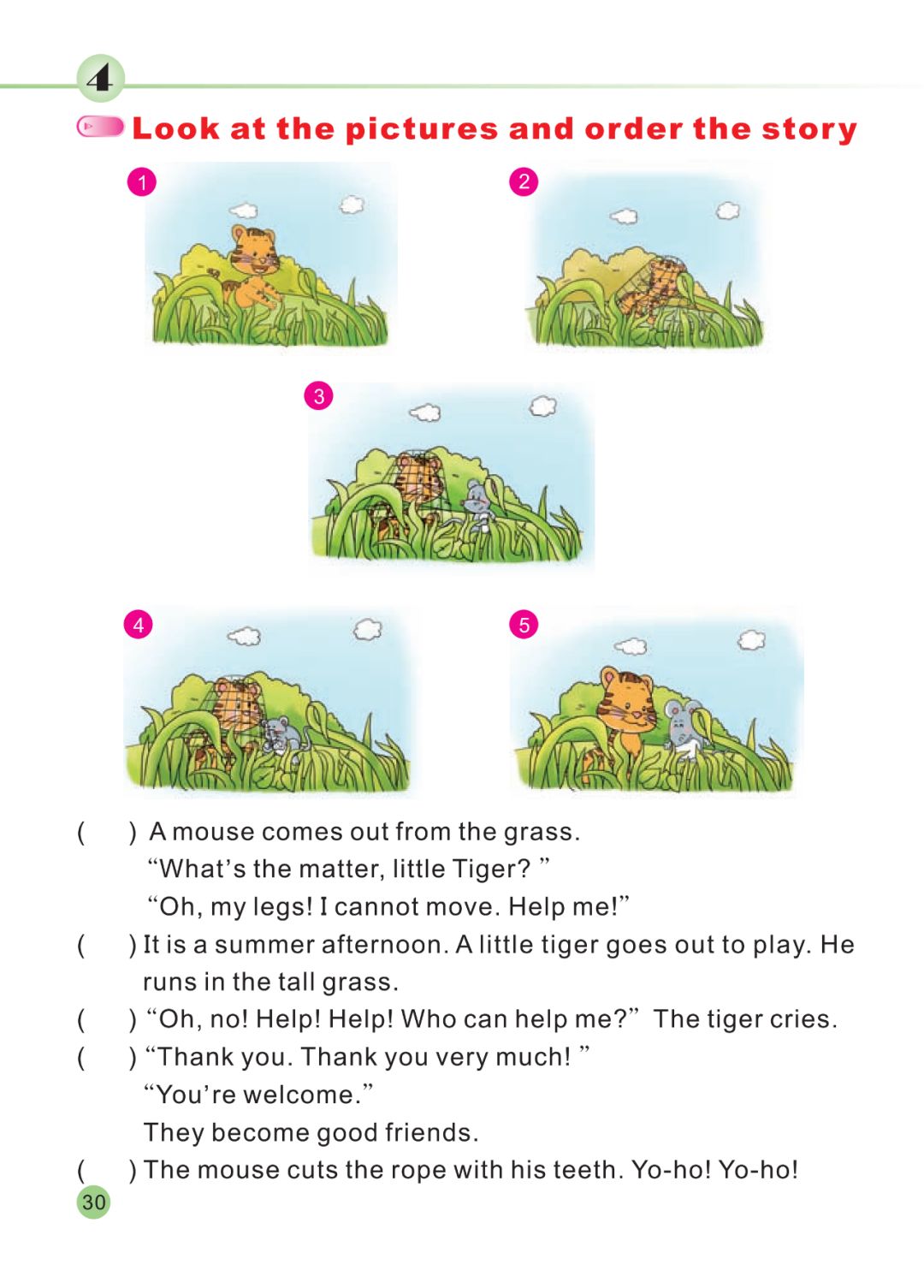 4

Look at the pictures and order the story

1

2

3

4

5

(      ) A mouse comes out from the grass.
“What’s the matter, little Tiger? ”
“Oh, my legs! I cannot move. Help me!”

(      ) It is a summer afternoon. A little tiger goes out to play. He runs in the tall grass.

(      ) “Oh, no! Help! Help! Who can help me?” The tiger cries.

(      ) “Thank you. Thank you very much! ”
“You’re welcome.”
They become good friends.

(      ) The mouse cuts the rope with his teeth. Yo-ho! Yo-ho!

30