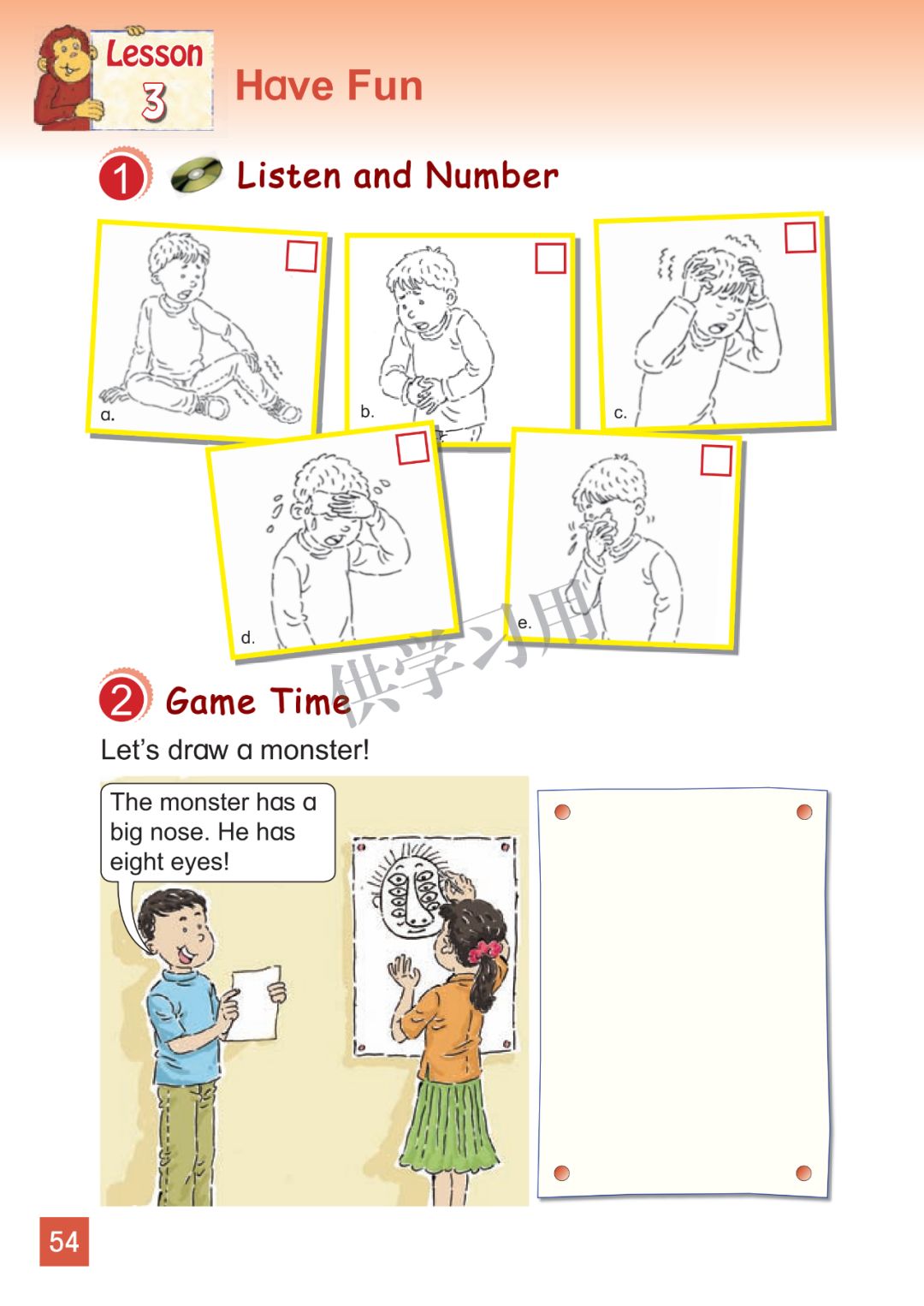 Lesson 3 Have Fun

1 Listen and Number

a.

b.

c.

d.

e.

供学习用

2 Game Time

Let's draw a monster!

The monster has a big nose. He has eight eyes!

54