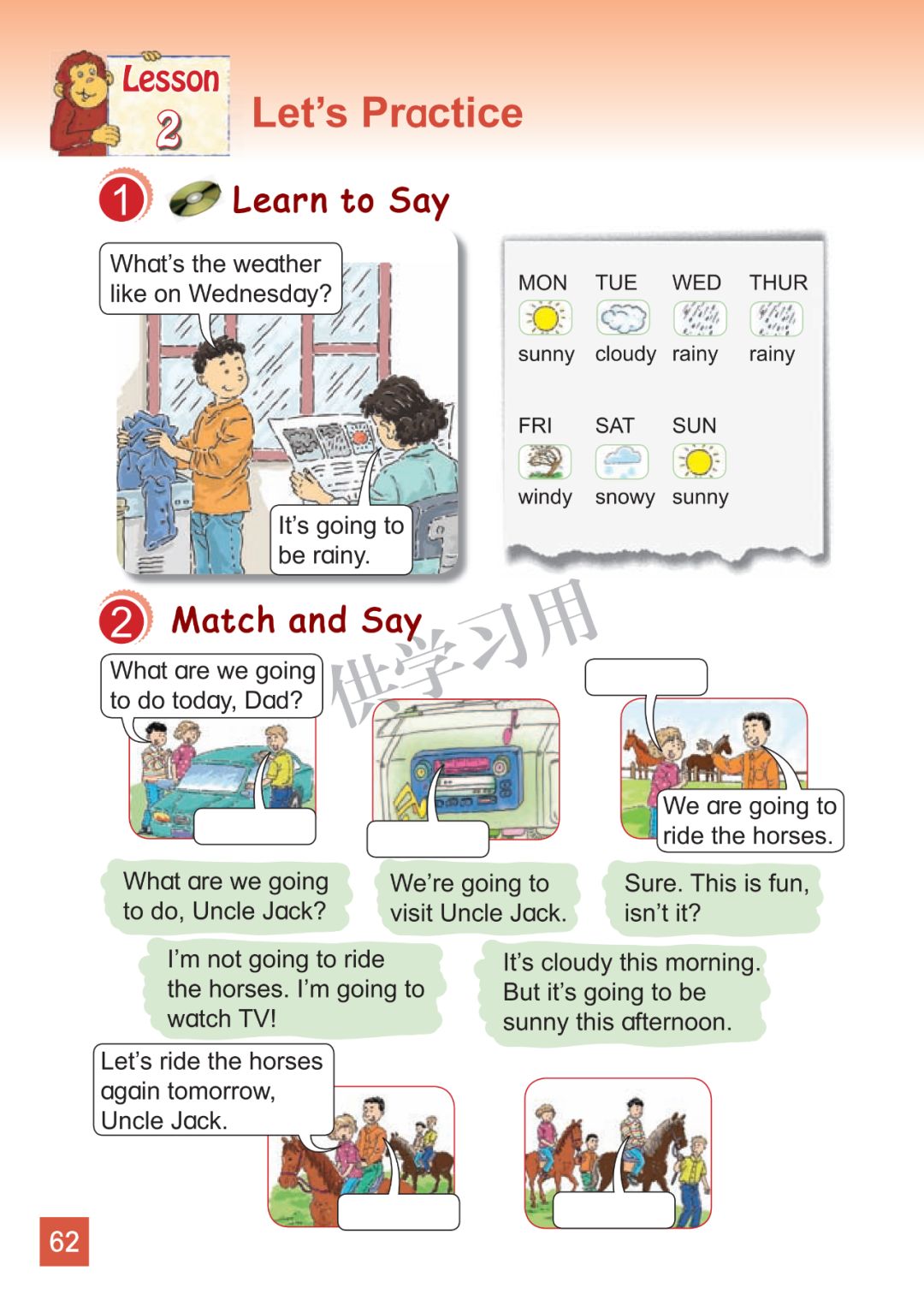 Lesson 2

Let's Practice

1 Learn to Say

What's the weather like on Wednesday?

It's going to be rainy.

| MON | TUE | WED | THUR |
|---|---|---|---|
| sunny | cloudy | rainy | rainy |

| FRI | SAT | SUN |
|---|---|---|
| windy | snowy | sunny |

2 Match and Say

供学习用

What are we going to do today, Dad?

We are going to ride the horses.

What are we going to do, Uncle Jack?

We're going to visit Uncle Jack.

Sure. This is fun, isn't it?

I'm not going to ride the horses. I'm going to watch TV!

It's cloudy this morning. But it's going to be sunny this afternoon.

Let's ride the horses again tomorrow, Uncle Jack.

62