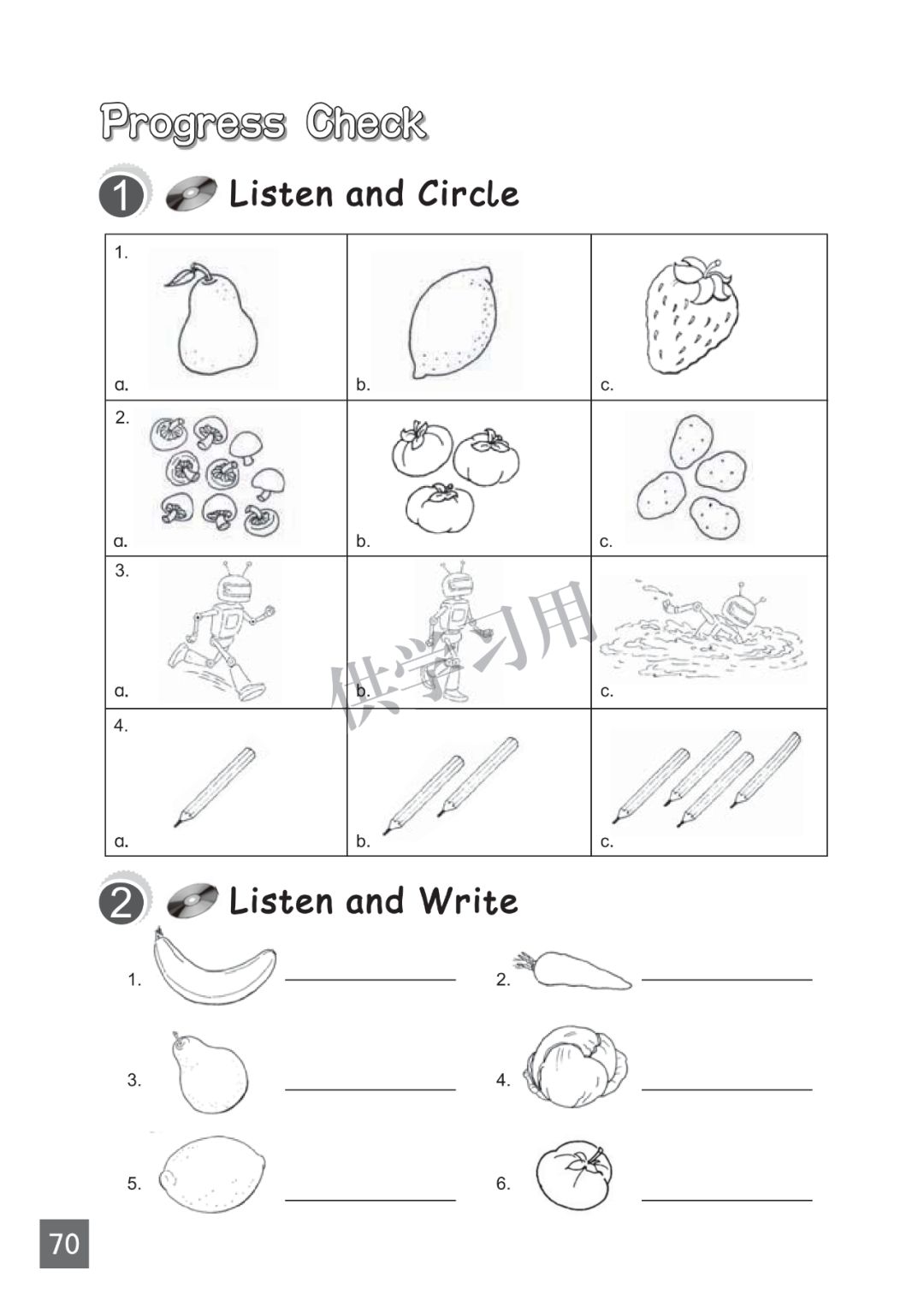 Progress Check

1 Listen and Circle

| 1. a. | b. | c. |
|---|---|---|
| 2. a. | b. | c. |
| 3. a. | b. | c. |
| 4. a. | b. | c. |

供学习用

2 Listen and Write

1. ____________ 2. ____________

3. ____________ 4. ____________

5. ____________ 6. ____________

70