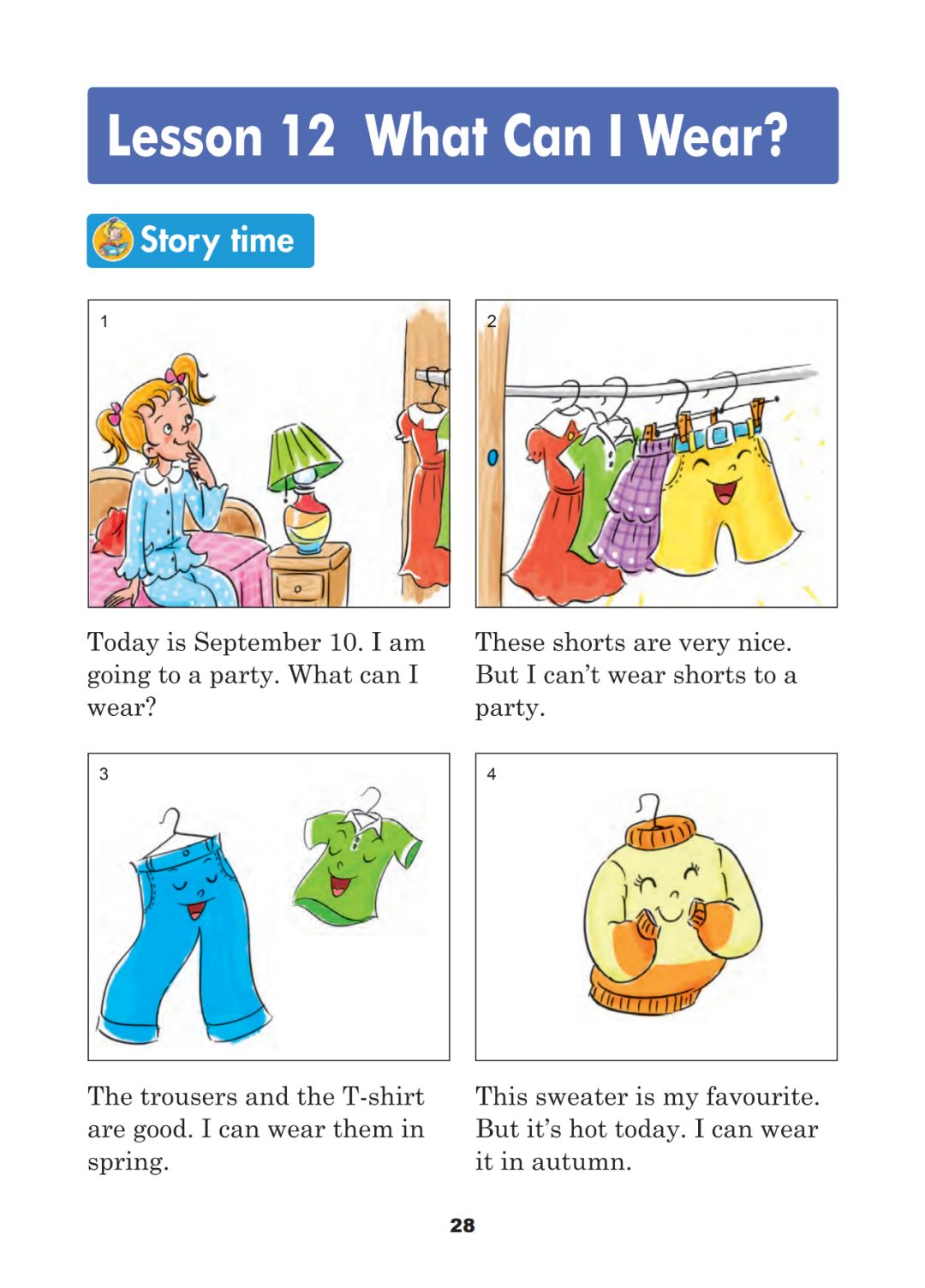 Lesson 12 What Can I Wear?

Story time

1

Today is September 10. I am going to a party. What can I wear?

2

These shorts are very nice. But I can't wear shorts to a party.

3

The trousers and the T-shirt are good. I can wear them in spring.

4

This sweater is my favourite. But it's hot today. I can wear it in autumn.

28