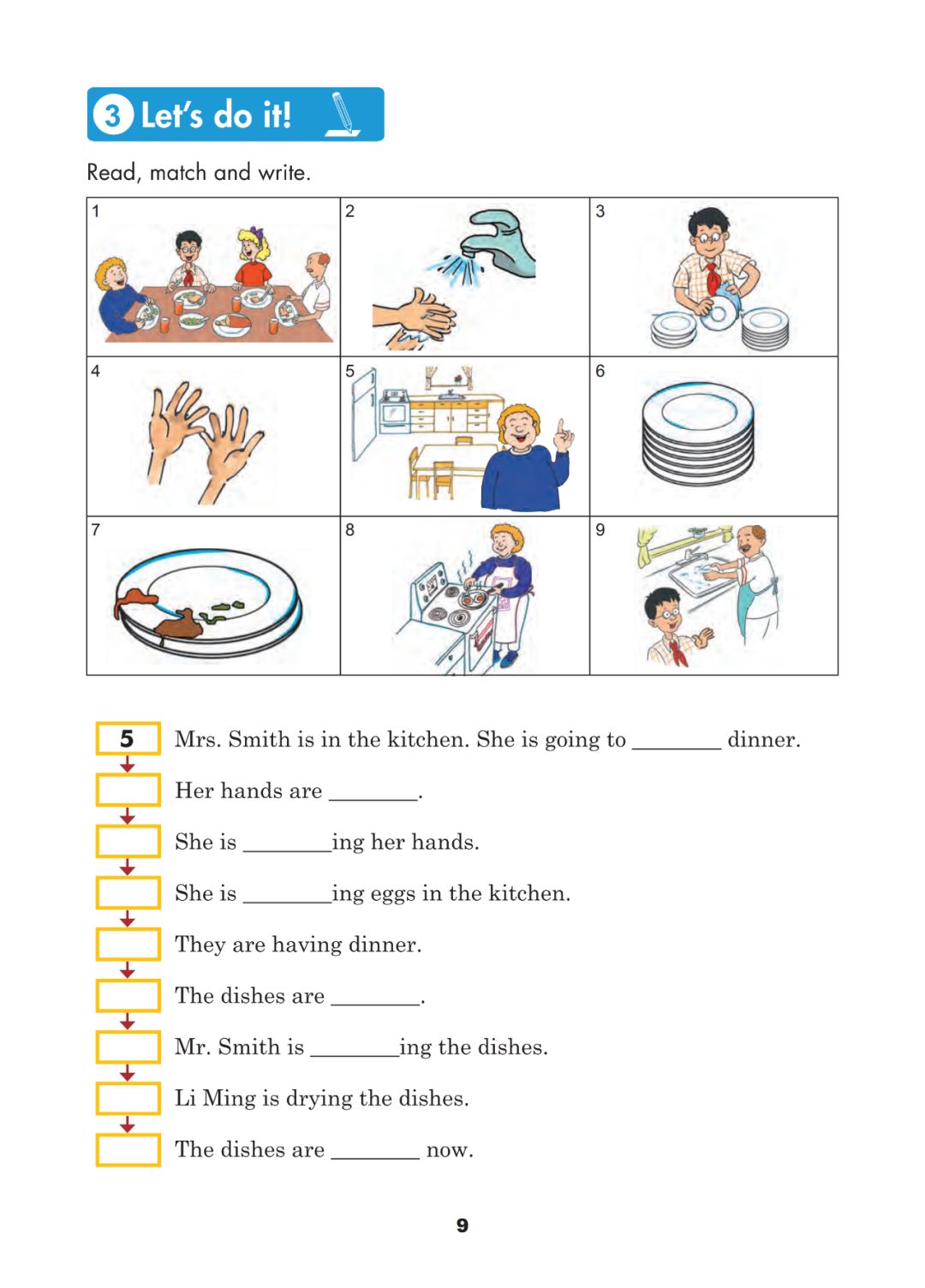 3 Let's do it!

Read, match and write.

| 1 | 2 | 3 |
|---|---|---|
| 4 | 5 | 6 |
| 7 | 8 | 9 |

5 Mrs. Smith is in the kitchen. She is going to ________ dinner.

Her hands are ________.

She is ________ing her hands.

She is ________ing eggs in the kitchen.

They are having dinner.

The dishes are ________.

Mr. Smith is ________ing the dishes.

Li Ming is drying the dishes.

The dishes are ________ now.

9