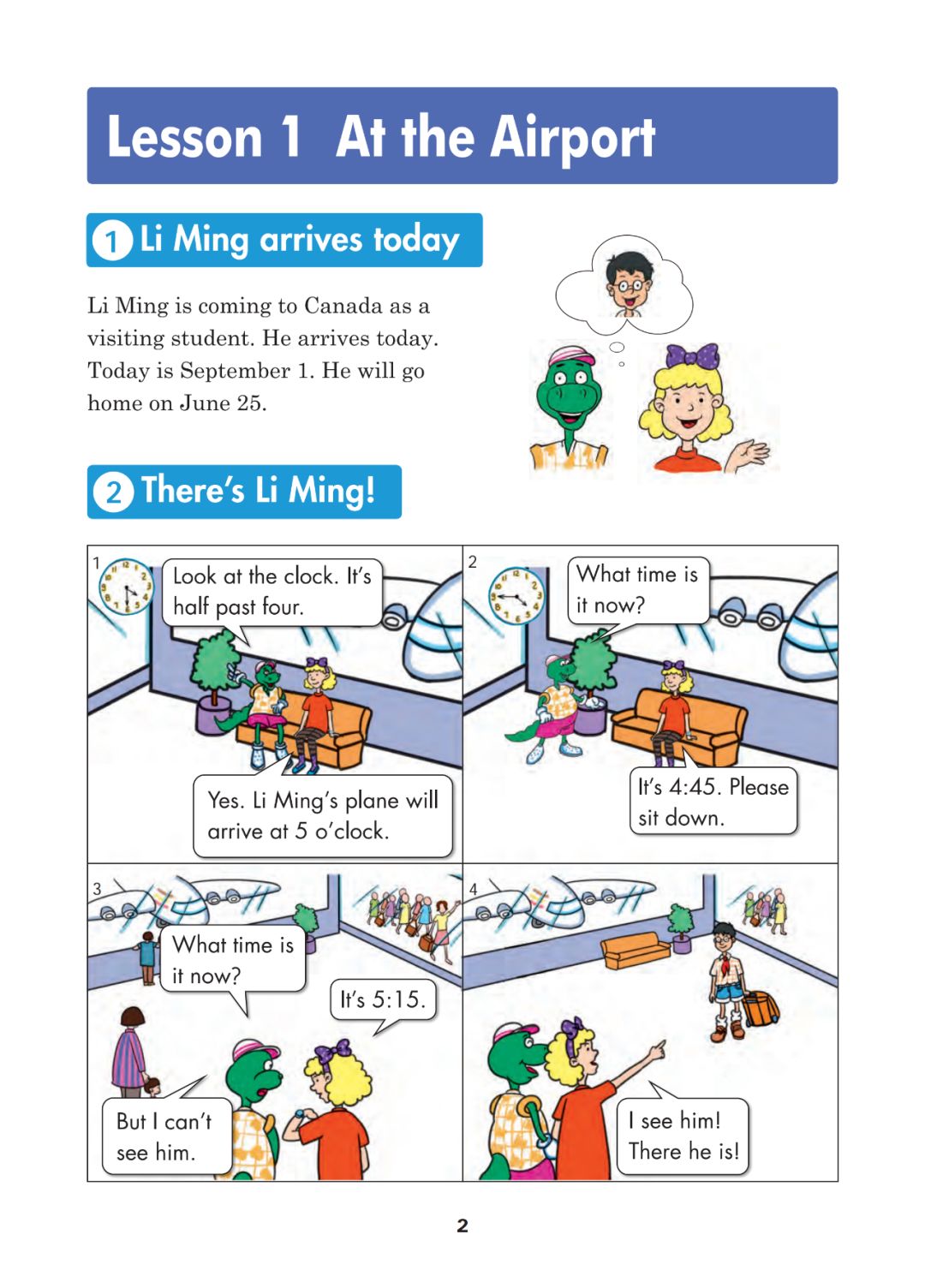 Lesson 1 At the Airport

1 Li Ming arrives today

Li Ming is coming to Canada as a visiting student. He arrives today. Today is September 1. He will go home on June 25.

2 There's Li Ming!

1

Look at the clock. It's half past four.

Yes. Li Ming's plane will arrive at 5 o'clock.

2

What time is it now?

It's 4:45. Please sit down.

3

What time is it now?

It's 5:15.

But I can't see him.

4

I see him! There he is!

2