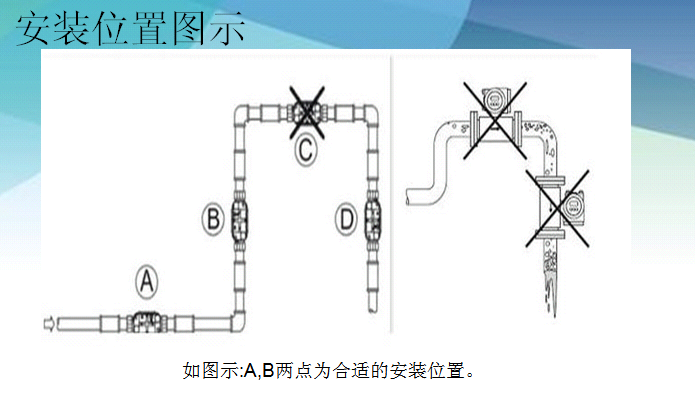 安装位置图示

C

B

D

A

如图示:A,B两点为合适的安装位置。