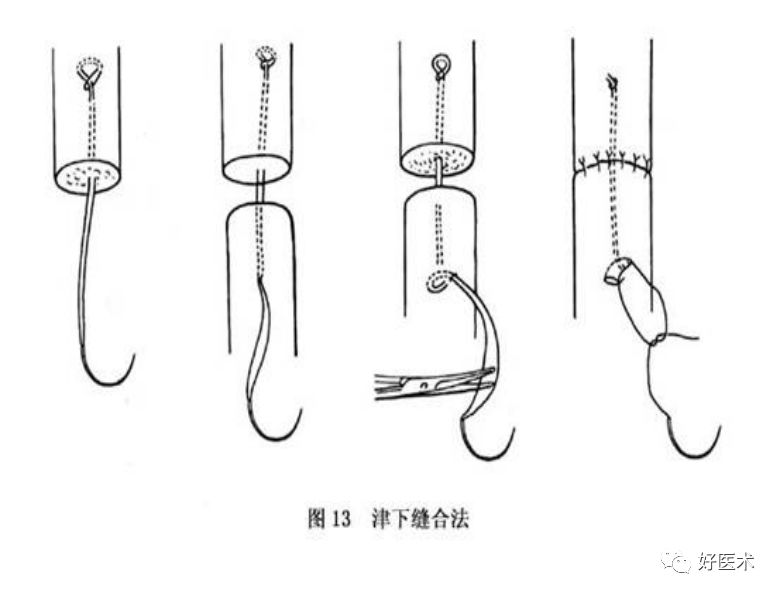 图 13　津下缝合法

好医术