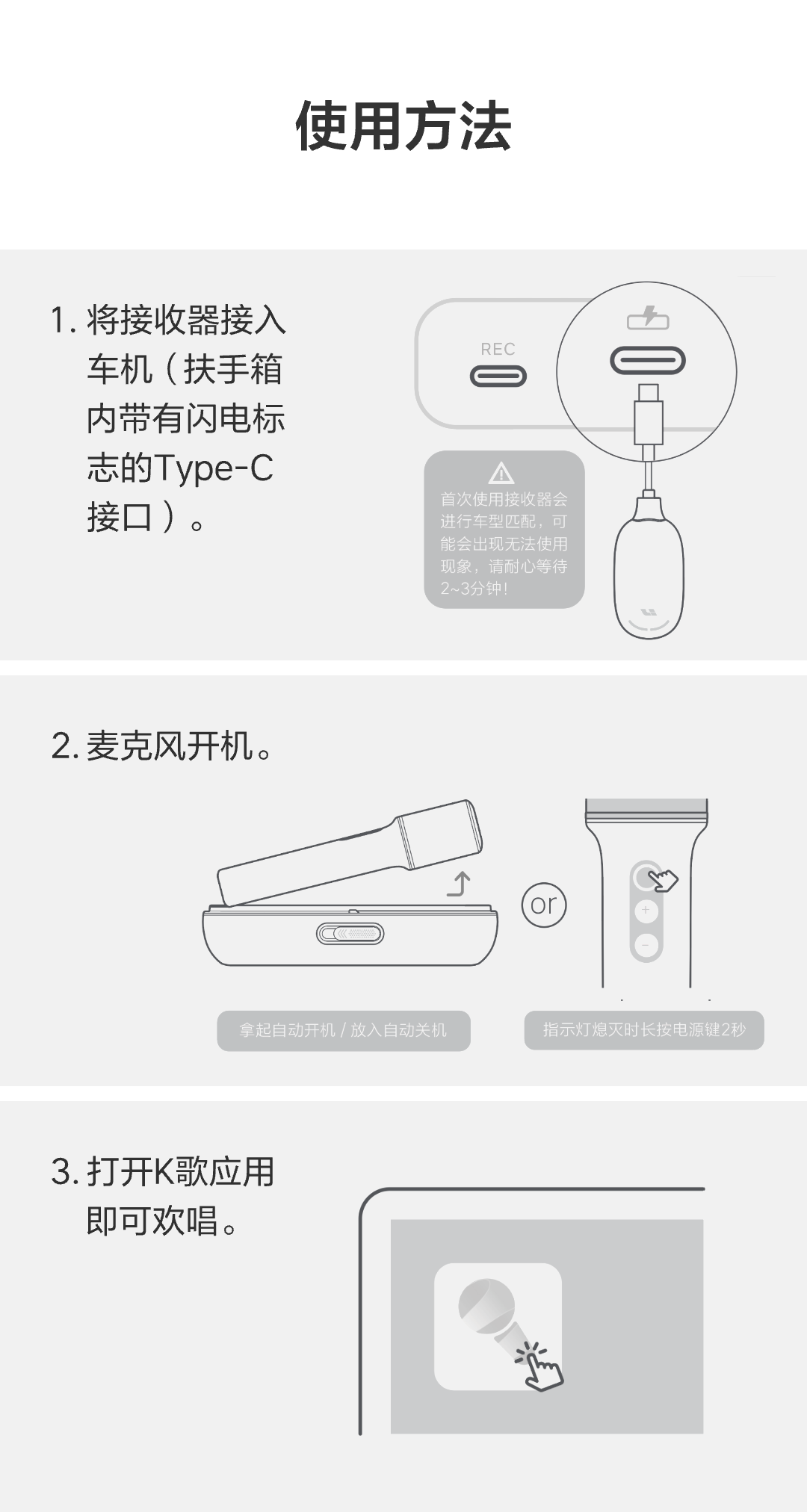 使用方法

1. 将接收器接入车机（扶手箱内带有闪电标志的Type-C接口）。

REC

首次使用接收器会进行车型匹配，可能会出现无法使用现象，请耐心等待2~3分钟！

2. 麦克风开机。

or

拿起自动开机 / 放入自动关机

指示灯熄灭时长按电源键2秒

3. 打开K歌应用即可欢唱。