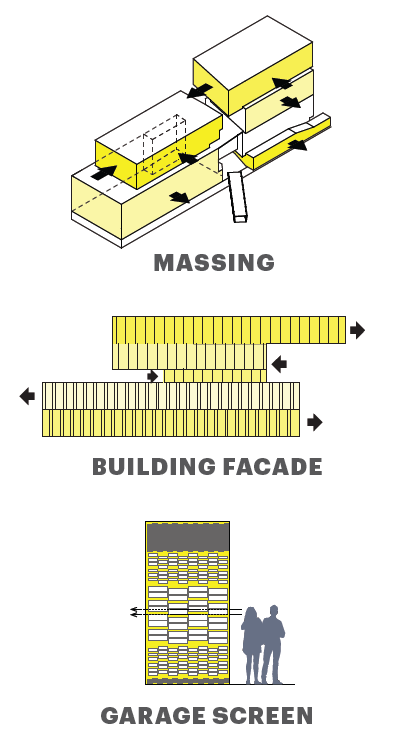 MASSING

BUILDING FACADE

GARAGE SCREEN