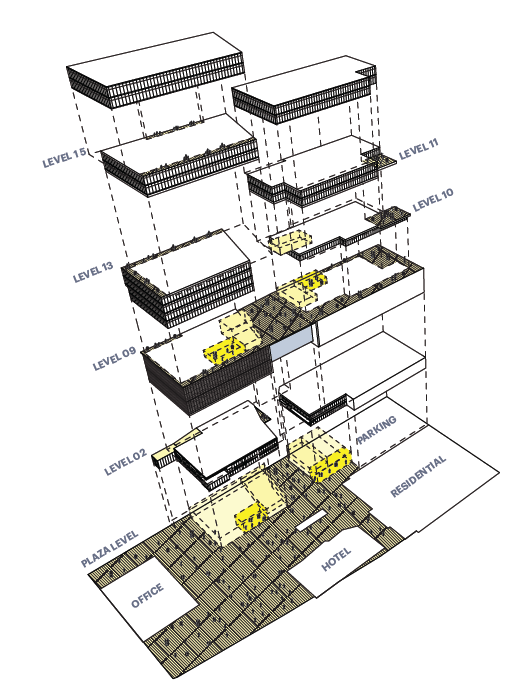 LEVEL 15
LEVEL 11
LEVEL 10
LEVEL 13
LEVEL 09
LEVEL 02
PARKING
RESIDENTIAL
PLAZA LEVEL
HOTEL
OFFICE