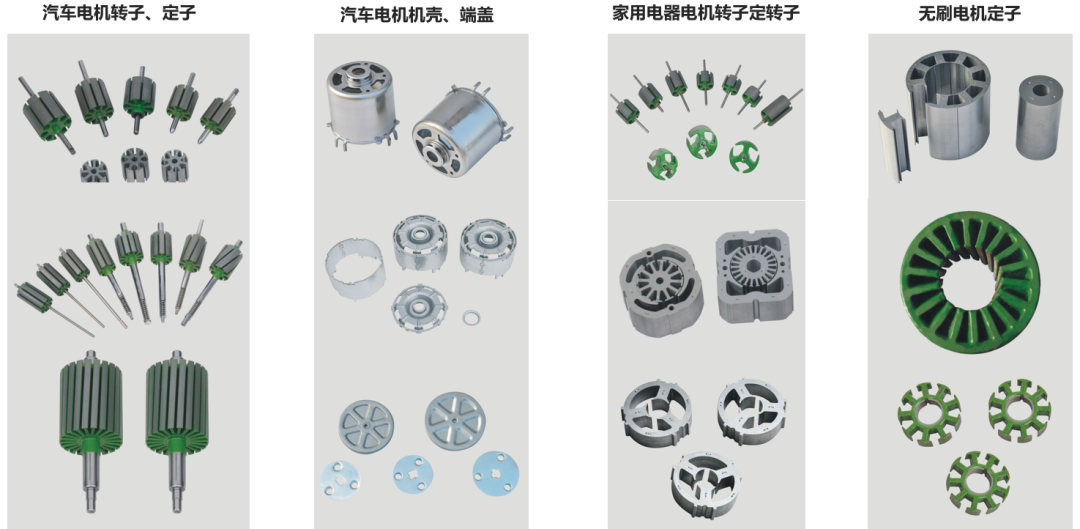 汽车电机转子、定子

汽车电机机壳、端盖

家用电器电机转子定转子

无刷电机定子