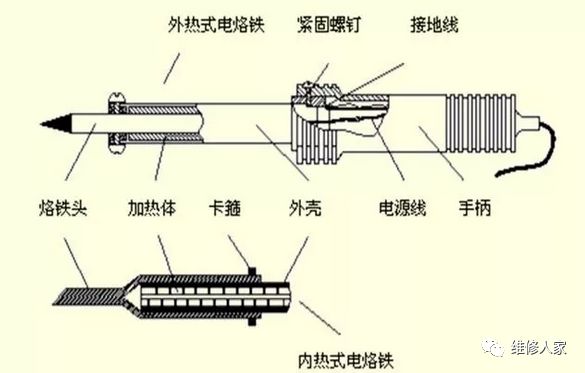 外热式电烙铁
紧固螺钉
接地线
烙铁头
加热体
卡箍
外壳
电源线
手柄
内热式电烙铁
维修人家