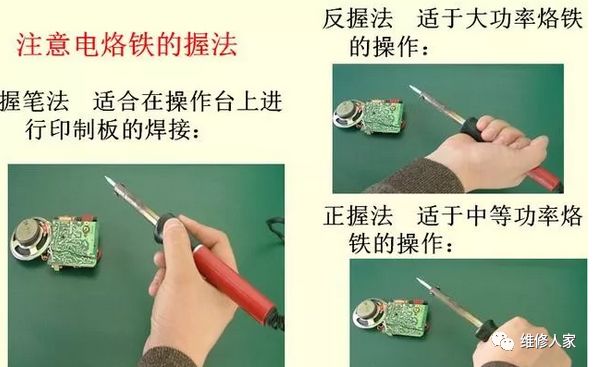 注意电烙铁的握法

握笔法 适合在操作台上进行印制板的焊接：

反握法 适于大功率烙铁的操作：

正握法 适于中等功率烙铁的操作：

维修人家