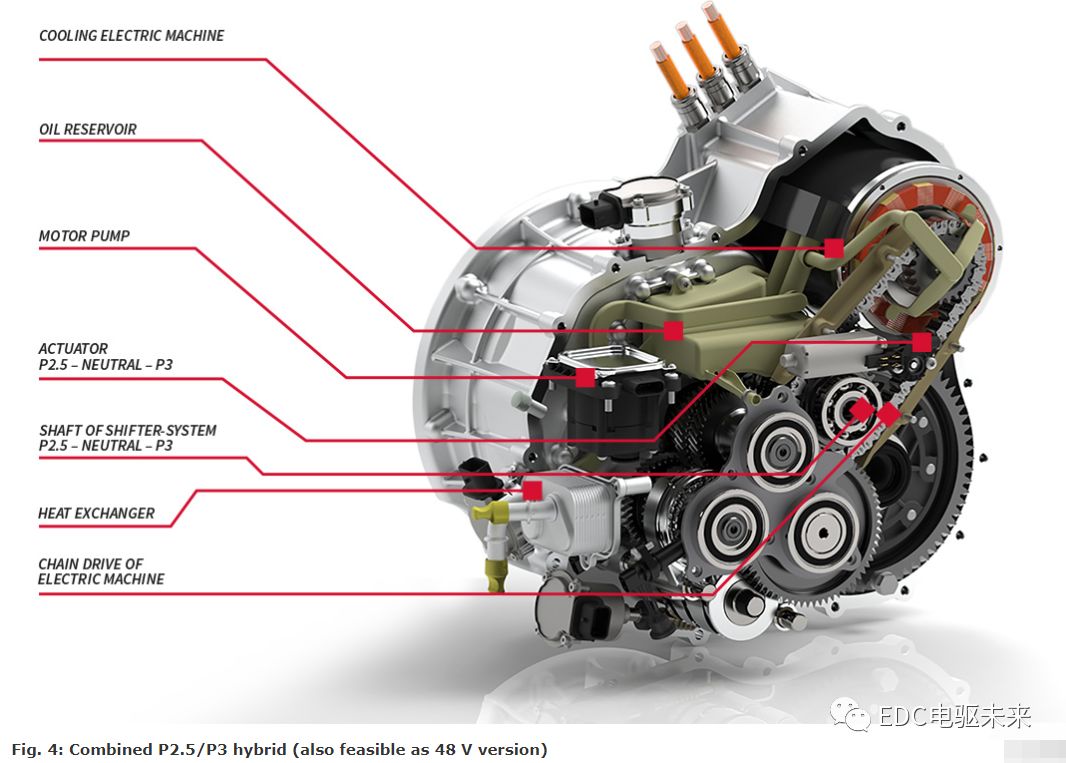 COOLING ELECTRIC MACHINE

OIL RESERVOIR

MOTOR PUMP

ACTUATOR
P2.5 – NEUTRAL – P3

SHAFT OF SHIFTER-SYSTEM
P2.5 – NEUTRAL – P3

HEAT EXCHANGER

CHAIN DRIVE OF
ELECTRIC MACHINE

EDC电驱未来

Fig. 4: Combined P2.5/P3 hybrid (also feasible as 48 V version)