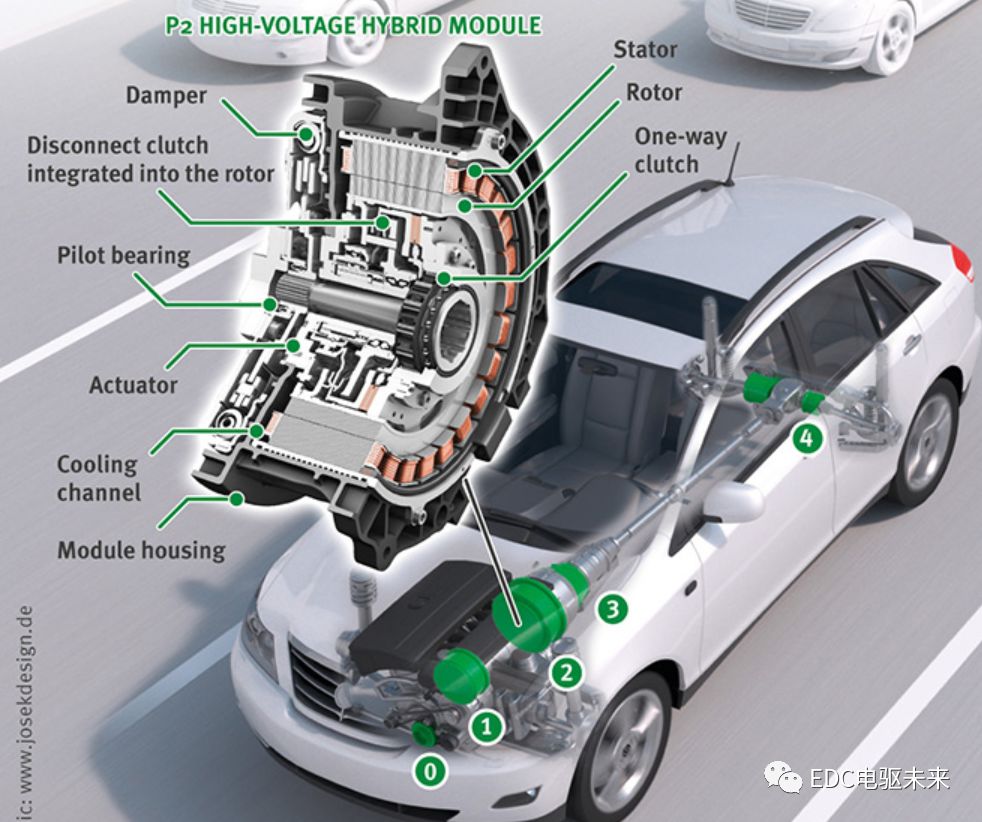 P2 HIGH-VOLTAGE HYBRID MODULE

Damper

Disconnect clutch integrated into the rotor

Pilot bearing

Actuator

Cooling channel

Module housing

Stator

Rotor

One-way clutch

4

3

2

1

0

ic: www.josekdesign.de

EDC电驱未来