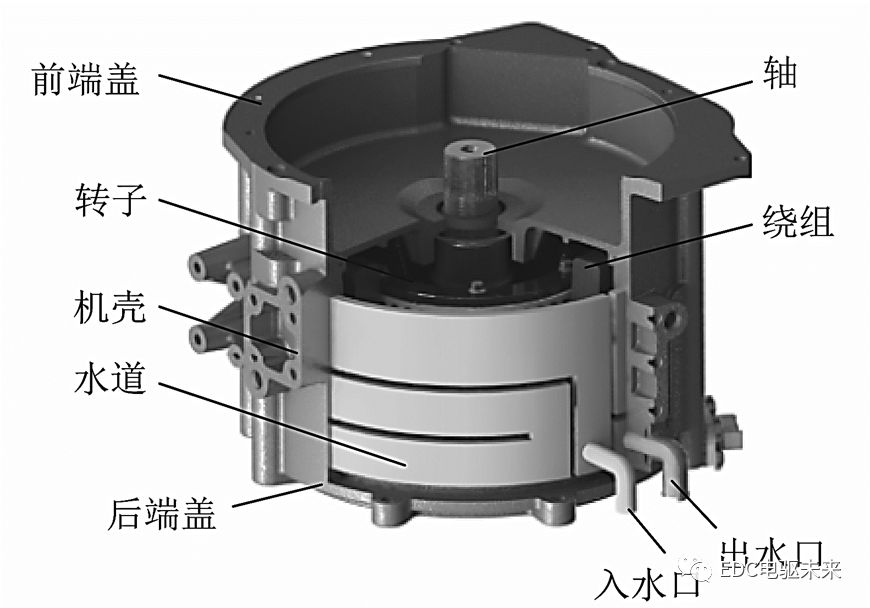 前端盖
轴
转子
绕组
机壳
水道
后端盖
出水口
入水口
EDC电驱未来