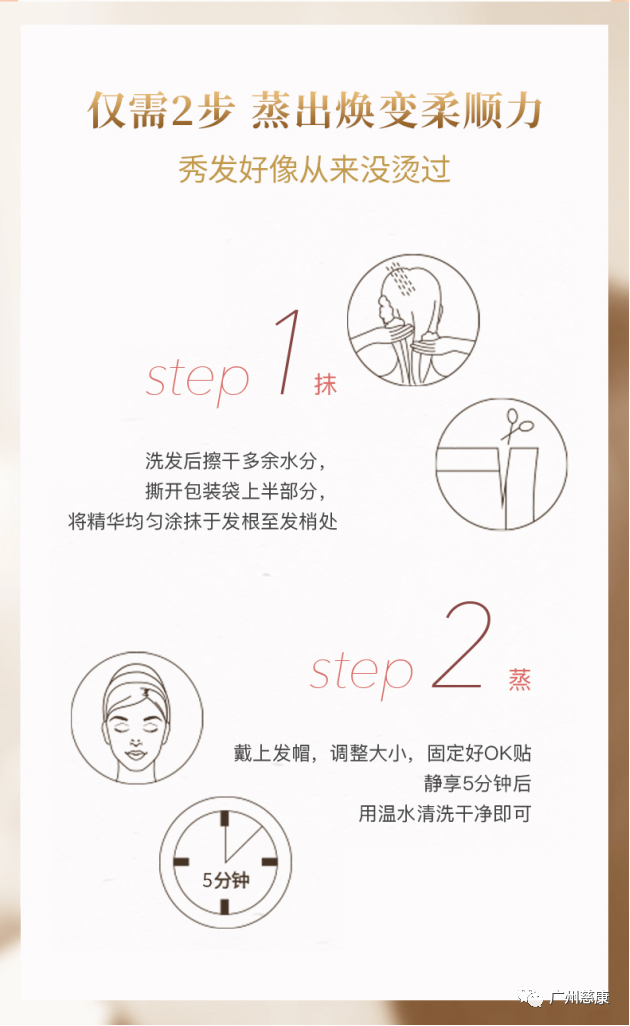 仅需2步 蒸出焕变柔顺力

秀发好像从来没烫过

step 1 抹

洗发后擦干多余水分，
撕开包装袋上半部分，
将精华均匀涂抹于发根至发梢处

step 2 蒸

戴上发帽，调整大小，固定好OK贴
静享5分钟后
用温水清洗干净即可

5分钟

广州慈康