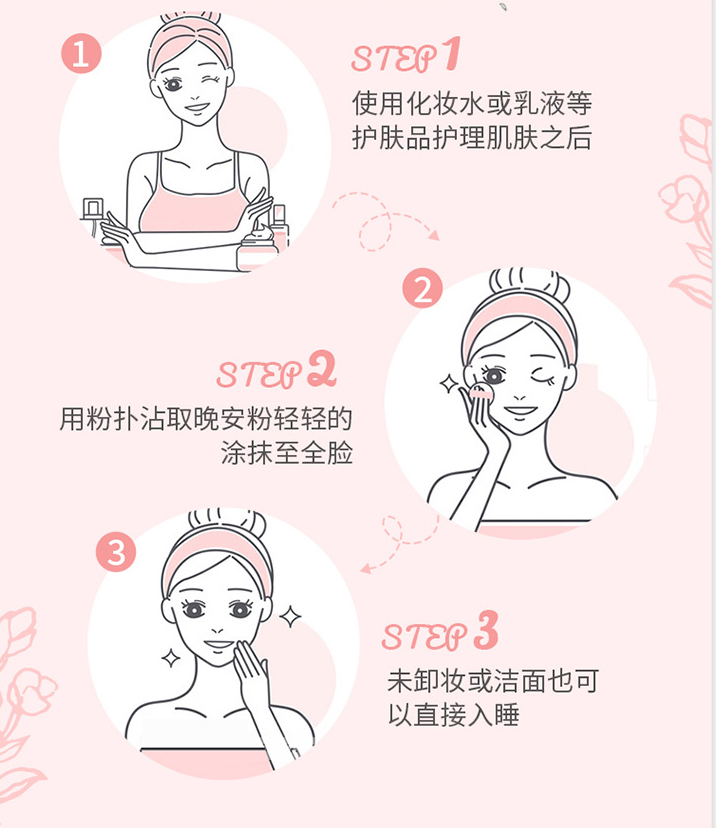 1

STEP 1
使用化妆水或乳液等护肤品护理肌肤之后

2

STEP 2
用粉扑沾取晚安粉轻轻的涂抹至全脸

3

STEP 3
未卸妆或洁面也可以直接入睡