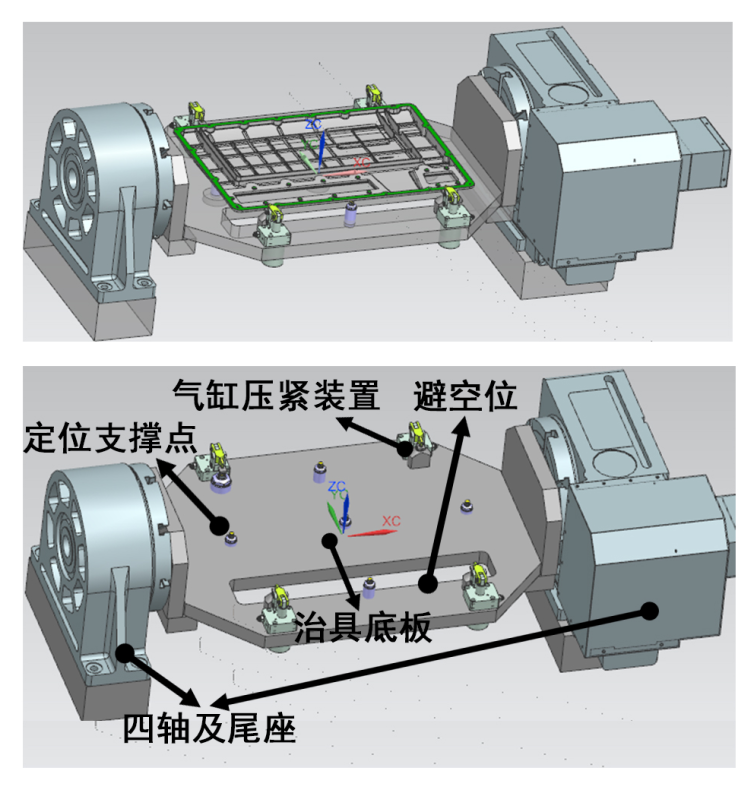 ZC
XC

气缸压紧装置
避空位
定位支撑点
ZC
YC
XC
治具底板
四轴及尾座