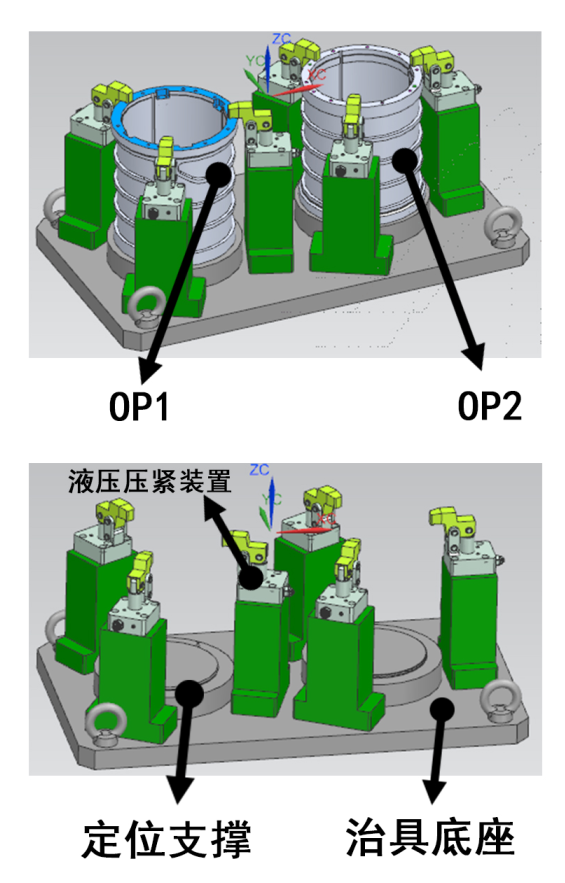 ZC
YC
XC
OP1
OP2

液压压紧装置
ZC
YC
XC
定位支撑
治具底座