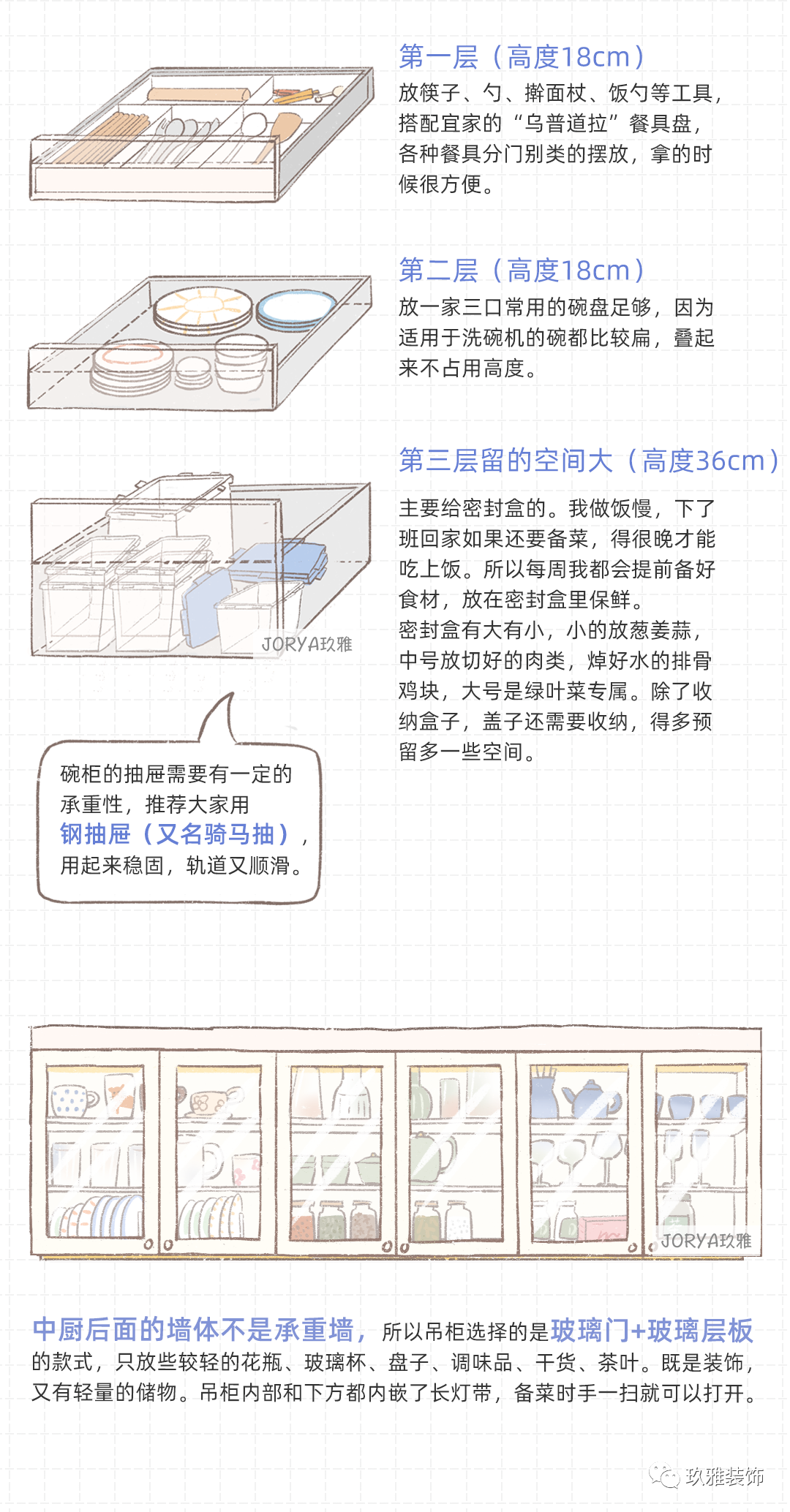 第一层（高度18cm）

放筷子、勺、擀面杖、饭勺等工具，搭配宜家的“乌普道拉”餐具盘，各种餐具分门别类的摆放，拿的时候很方便。

第二层（高度18cm）

放一家三口常用的碗盘足够，因为适用于洗碗机的碗都比较扁，叠起来不占用高度。

第三层留的空间大（高度36cm）

主要给密封盒的。我做饭慢，下了班回家如果还要备菜，得很晚才能吃上饭。所以每周我都会提前备好食材，放在密封盒里保鲜。
密封盒有大有小，小的放葱姜蒜，中号放切好的肉类，焯好水的排骨鸡块，大号是绿叶菜专属。除了收纳盒子，盖子还需要收纳，得多预留多一些空间。

JORYA玖雅

碗柜的抽屉需要有一定的承重性，推荐大家用钢抽屉（又名骑马抽），用起来稳固，轨道又顺滑。

JORYA玖雅

中厨后面的墙体不是承重墙，所以吊柜选择的是玻璃门+玻璃层板的款式，只放些较轻的花瓶、玻璃杯、盘子、调味品、干货、茶叶。既是装饰，又有轻量的储物。吊柜内部和下方都内嵌了长灯带，备菜时手一扫就可以打开。

玖雅装饰