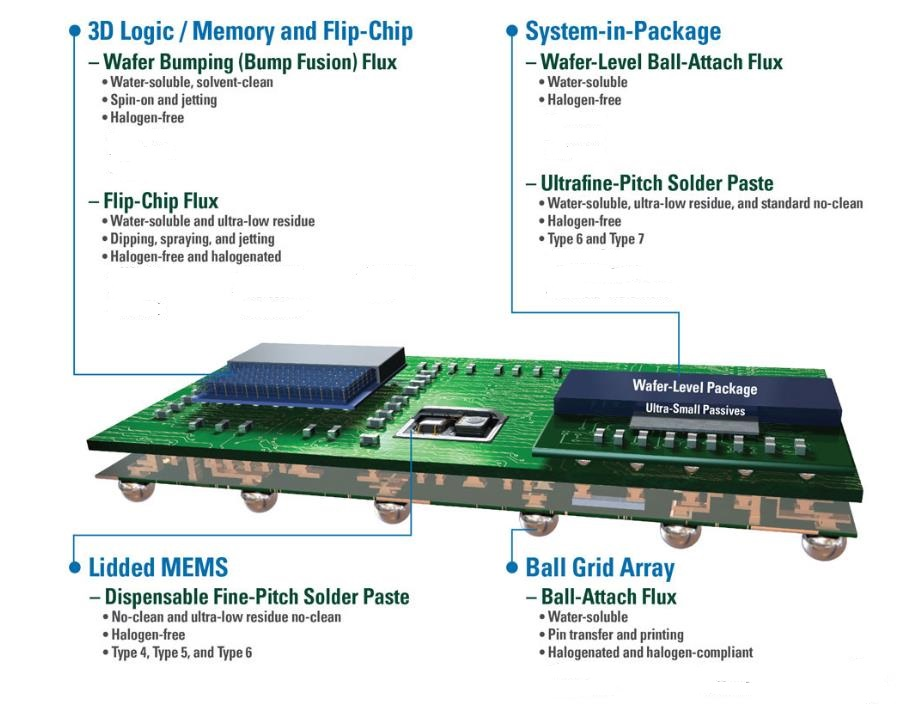 3D Logic / Memory and Flip-Chip
– Wafer Bumping (Bump Fusion) Flux
• Water-soluble, solvent-clean
• Spin-on and jetting
• Halogen-free

– Flip-Chip Flux
• Water-soluble and ultra-low residue
• Dipping, spraying, and jetting
• Halogen-free and halogenated

System-in-Package
– Wafer-Level Ball-Attach Flux
• Water-soluble
• Halogen-free

– Ultrafine-Pitch Solder Paste
• Water-soluble, ultra-low residue, and standard no-clean
• Halogen-free
• Type 6 and Type 7

Wafer-Level Package
Ultra-Small Passives

Lidded MEMS
– Dispensable Fine-Pitch Solder Paste
• No-clean and ultra-low residue no-clean
• Halogen-free
• Type 4, Type 5, and Type 6

Ball Grid Array
– Ball-Attach Flux
• Water-soluble
• Pin transfer and printing
• Halogenated and halogen-compliant