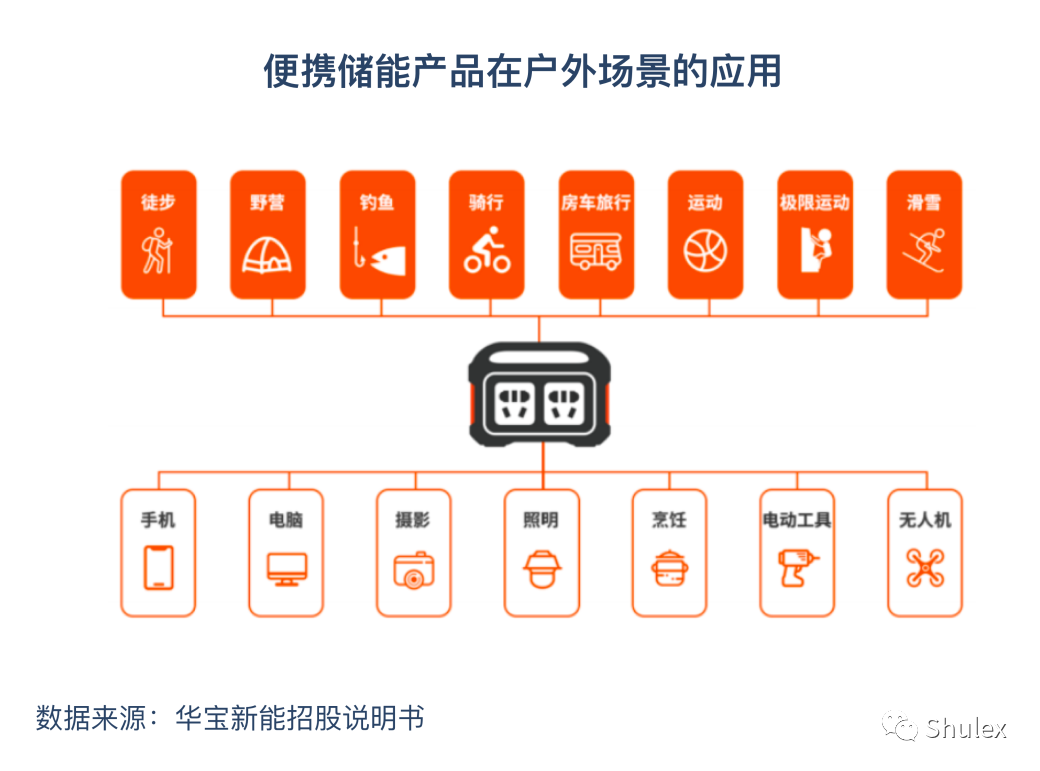 便携储能产品在户外场景的应用

徒步
野营
钓鱼
骑行
房车旅行
运动
极限运动
滑雪

手机
电脑
摄影
照明
烹饪
电动工具
无人机

数据来源：华宝新能招股说明书

Shulex