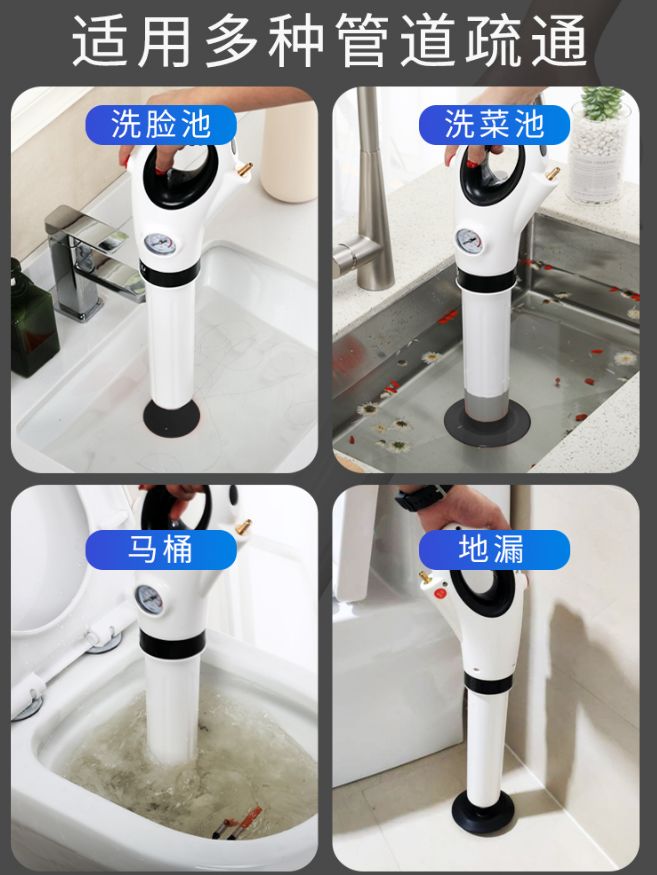 适用多种管道疏通

洗脸池

洗菜池

马桶

地漏